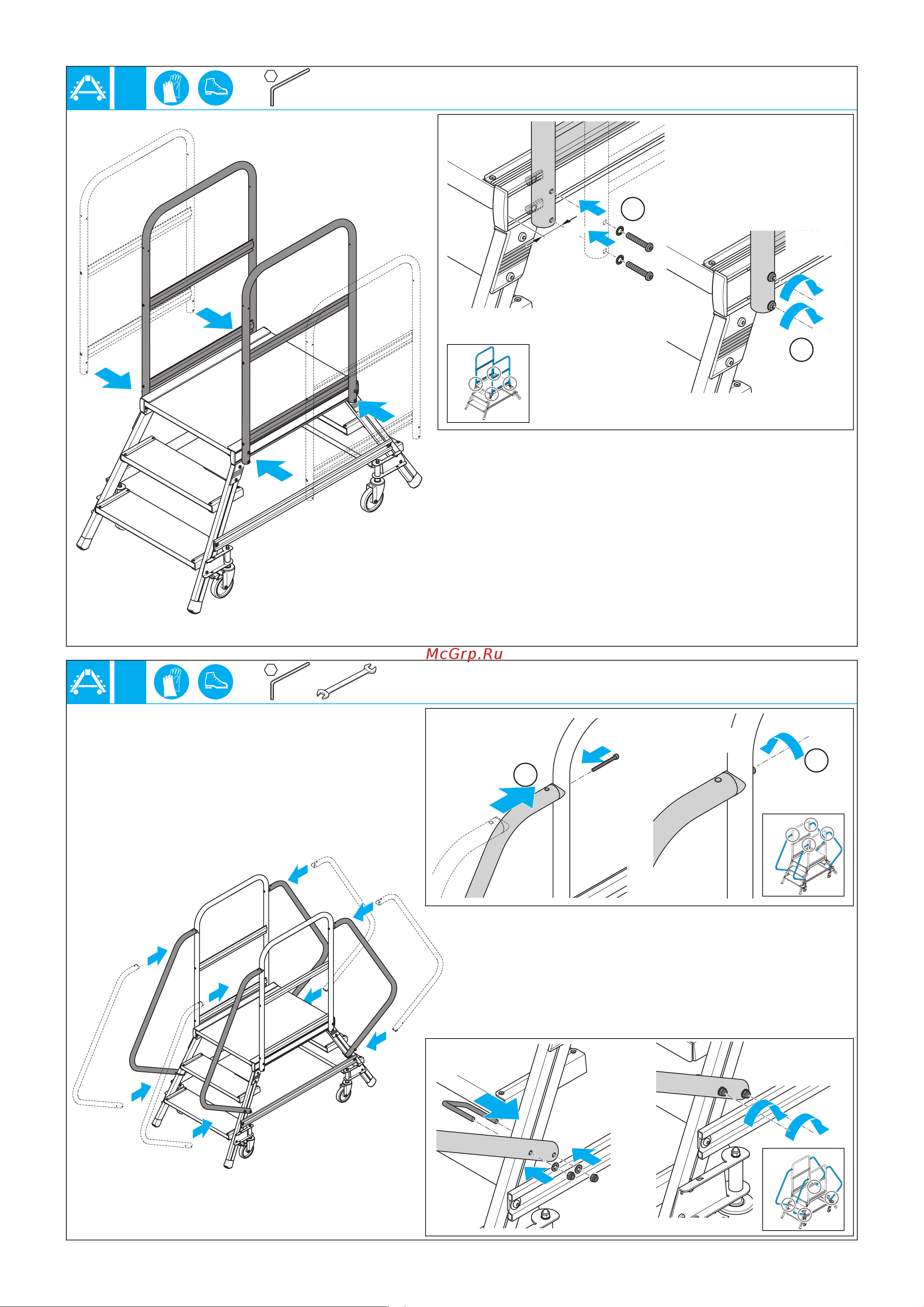 McGrp.Ru