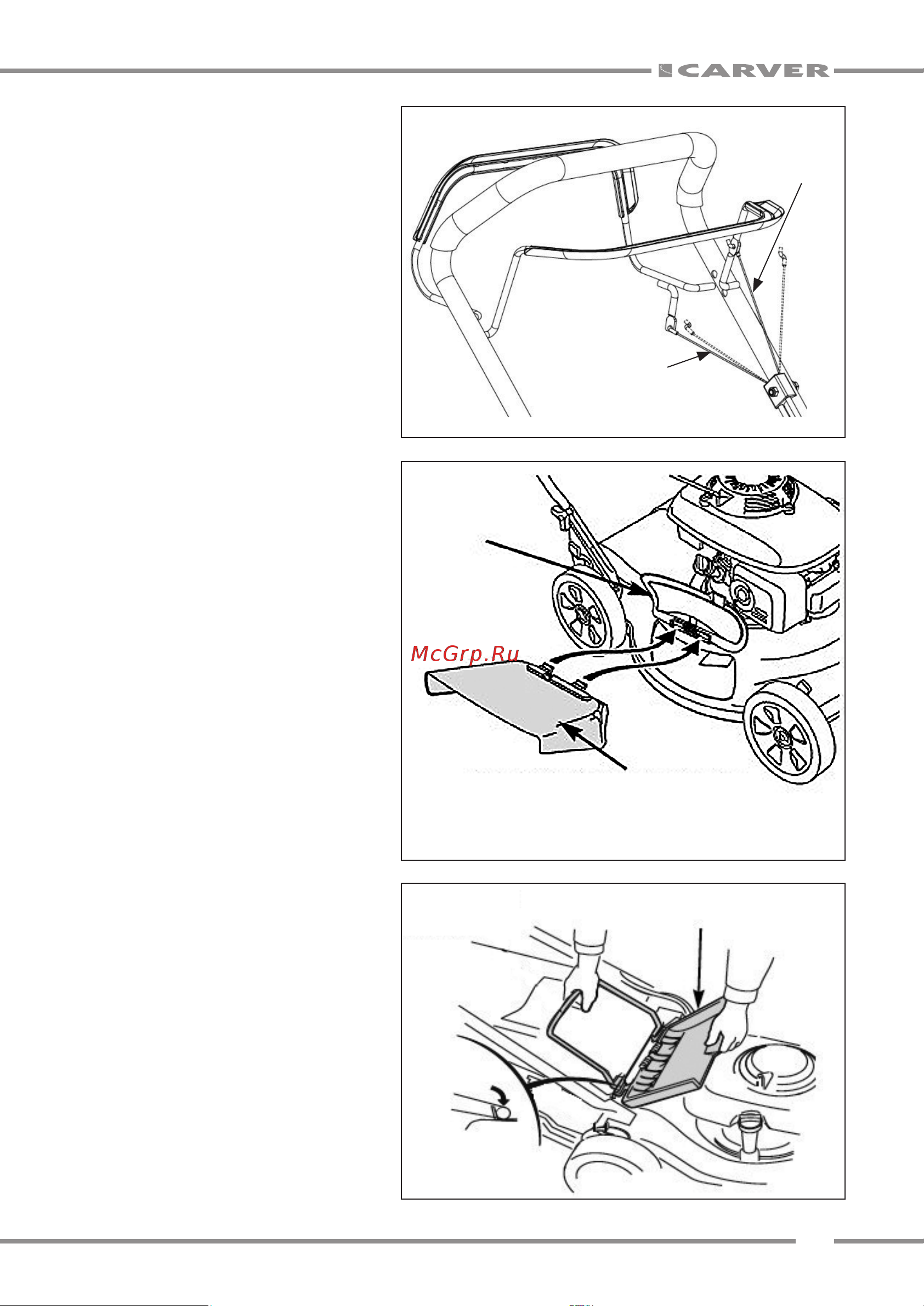 CARVER

McGrp.Ru