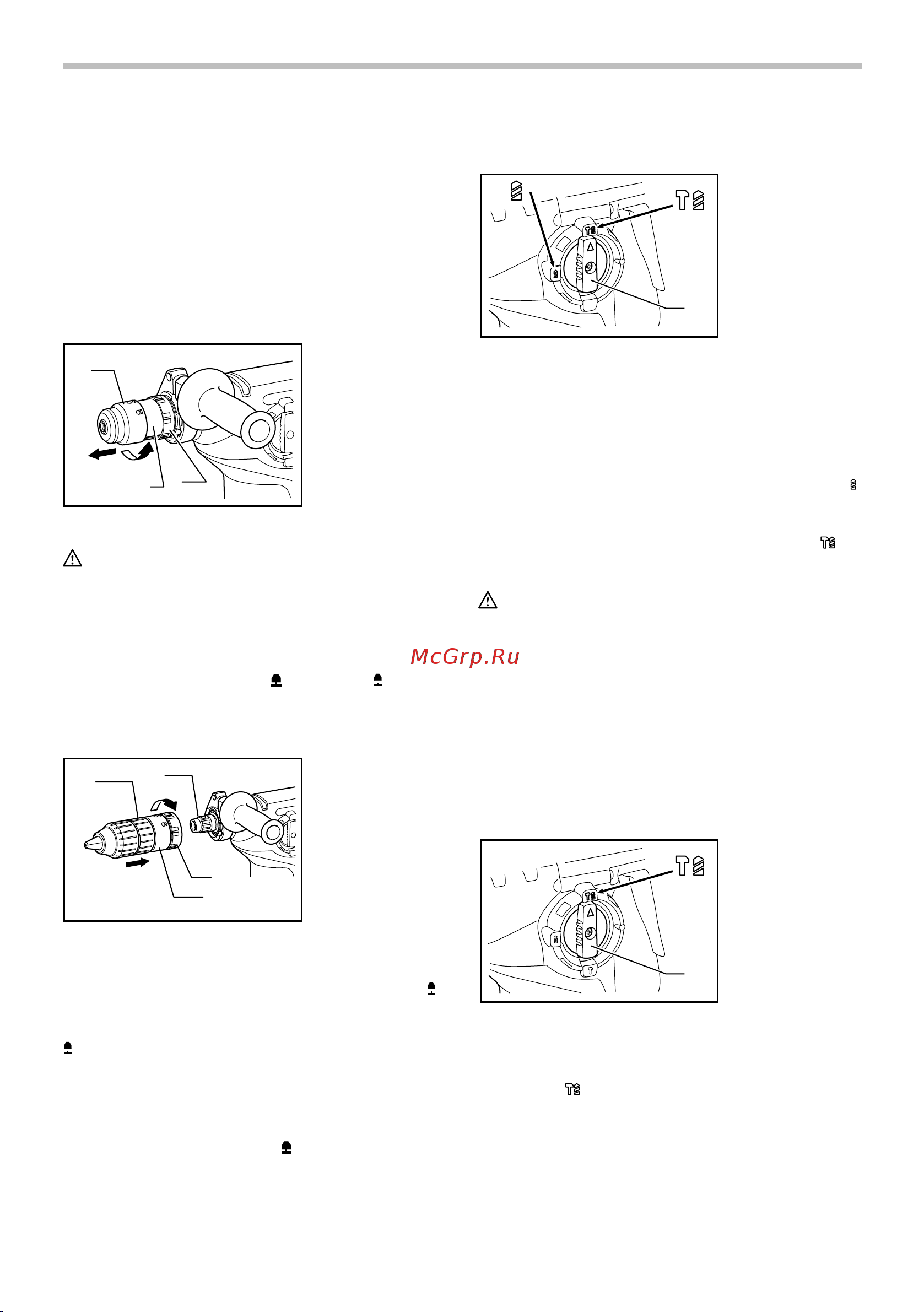 McGrp.Ru