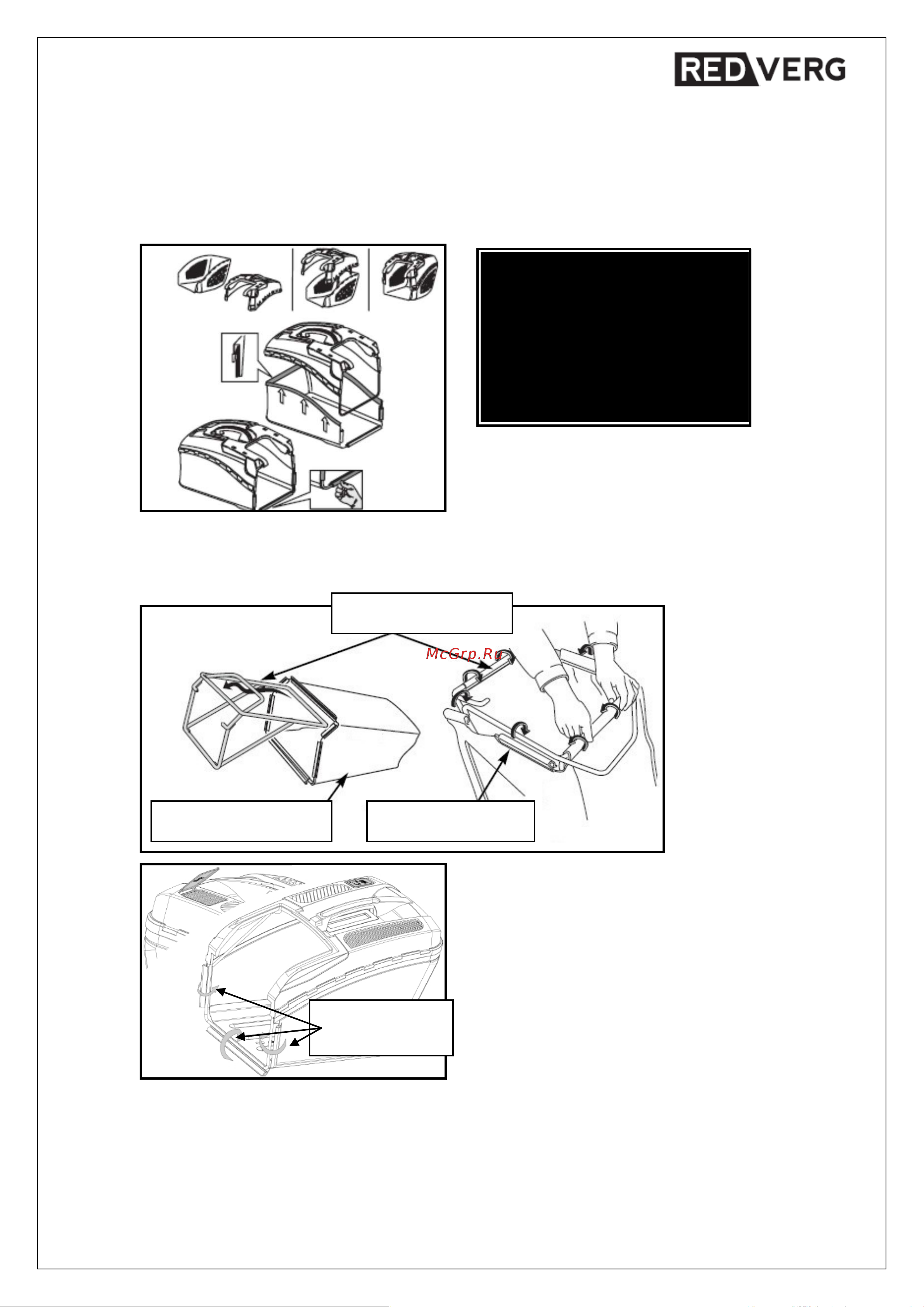 RED VERG

McGrp.Ru