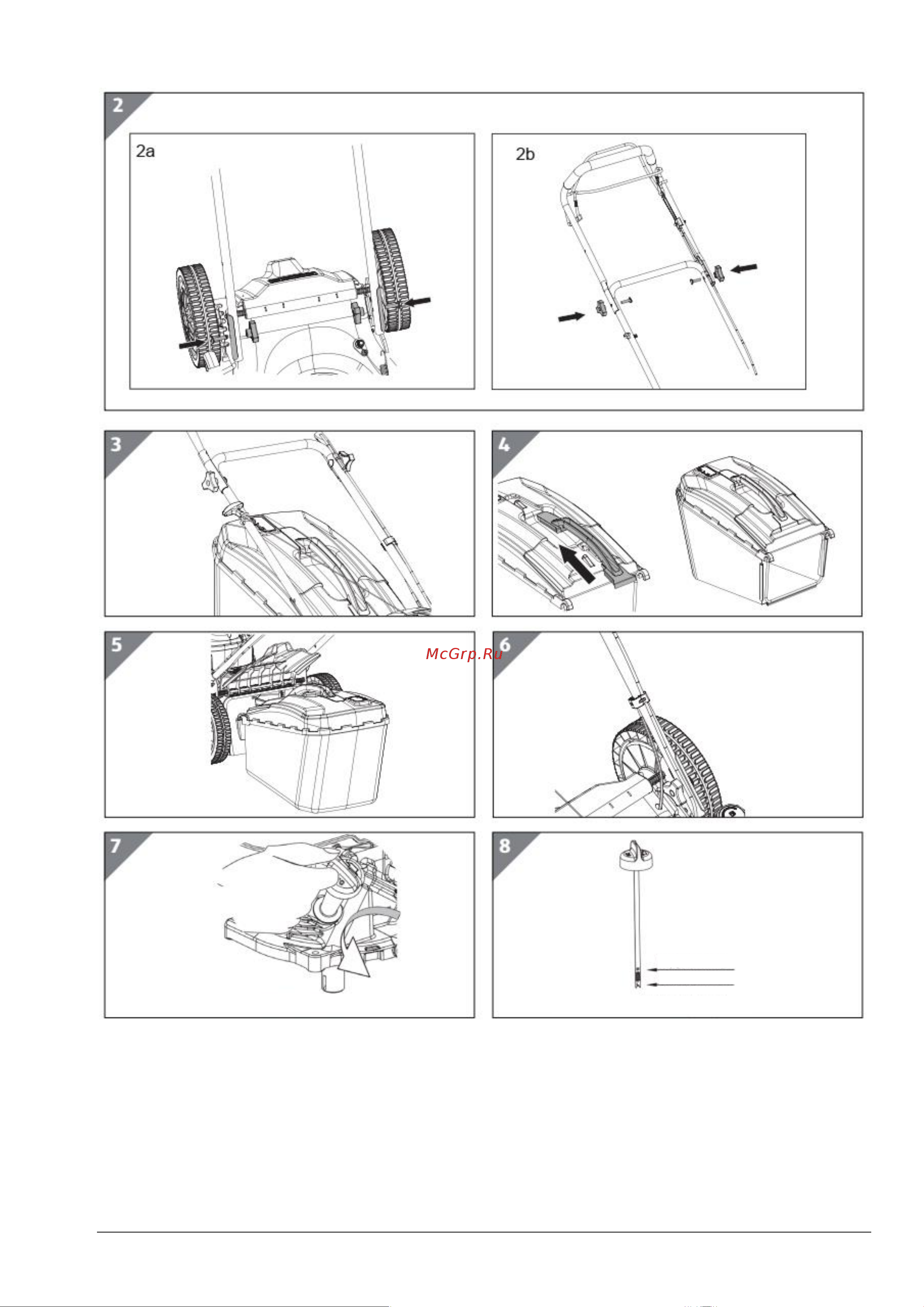 2

2a

2b

3

4

5

McGrp.Ru

6

7

8