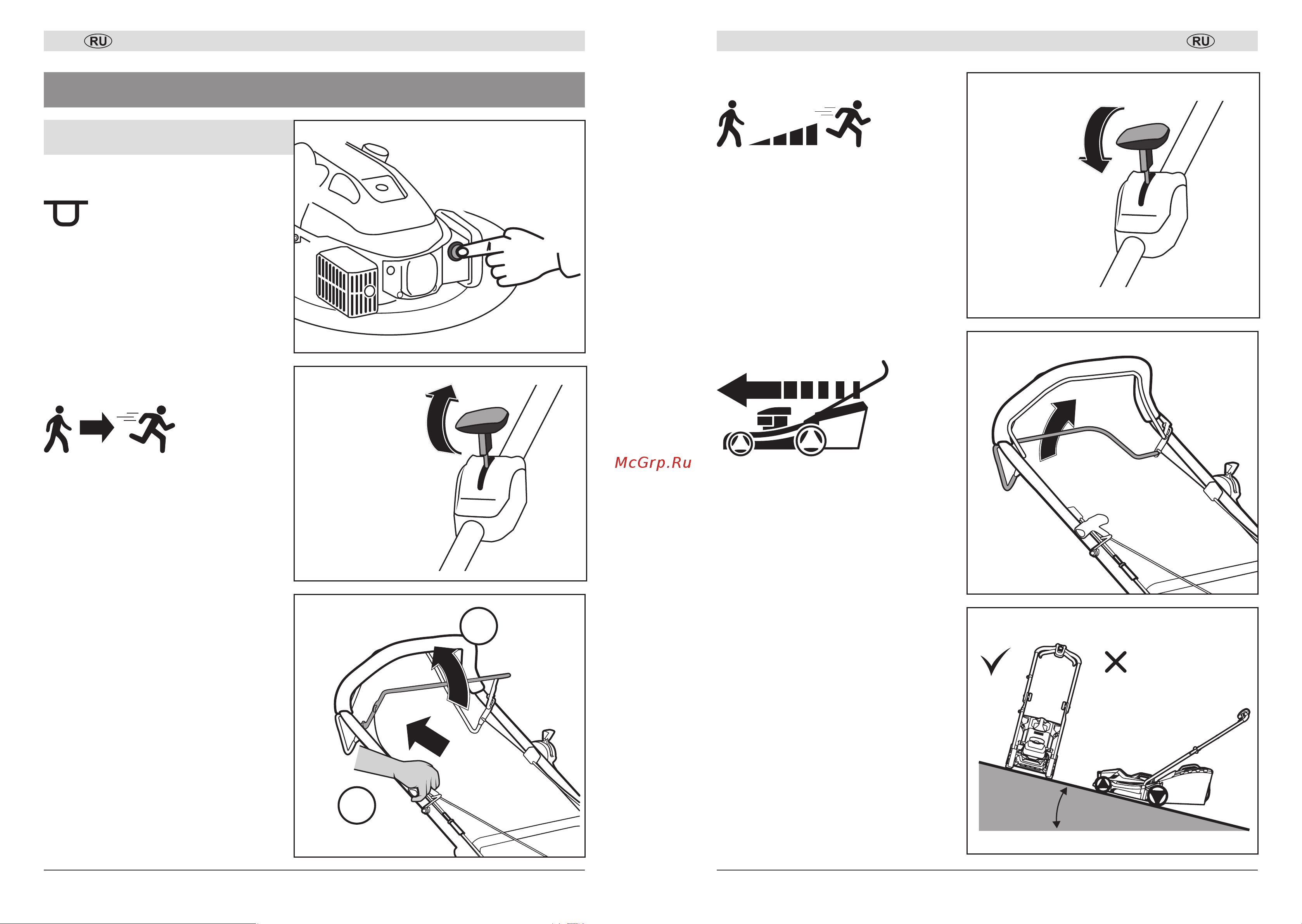 RU

RU

McGrp.Ru