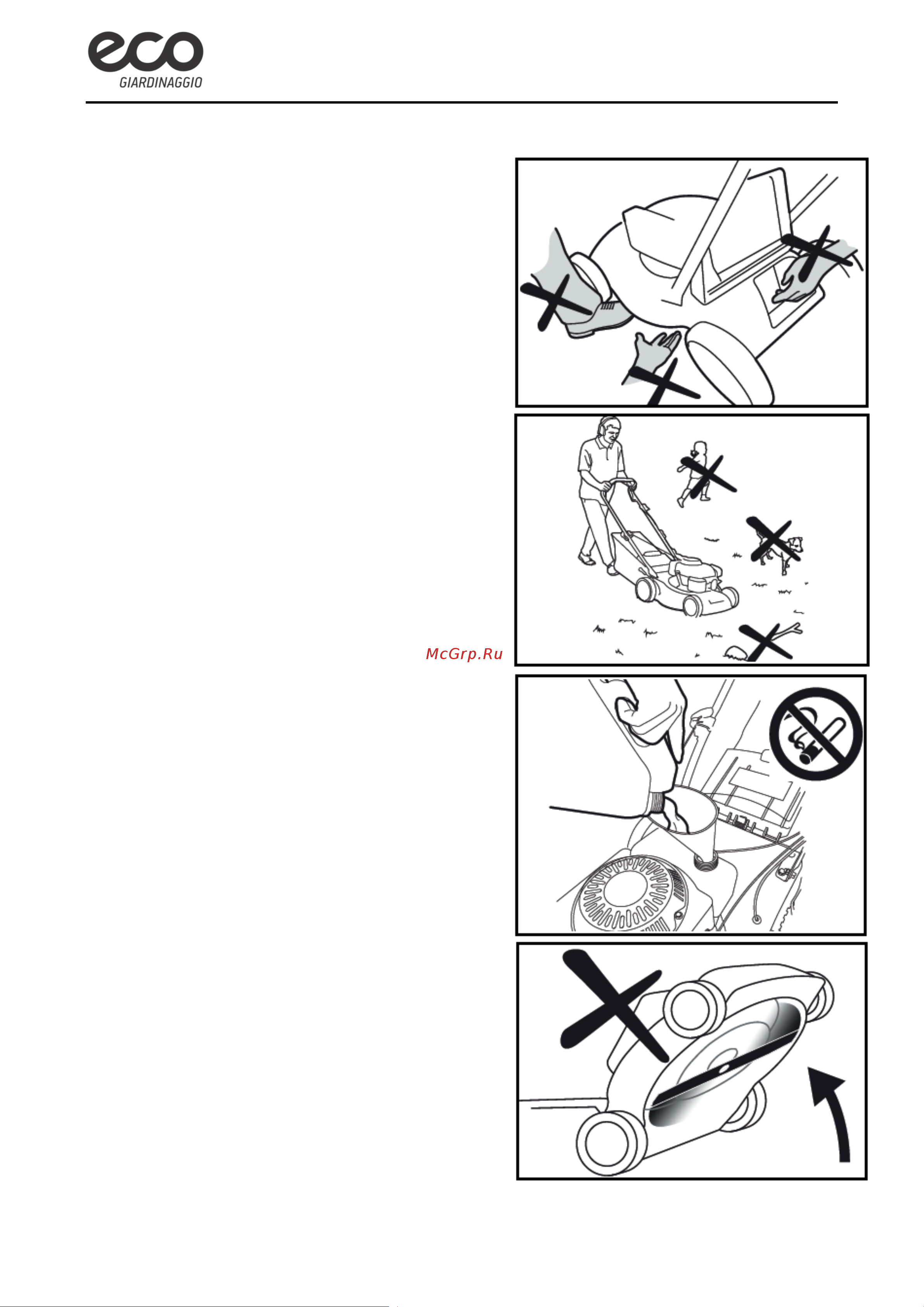 eco
GIARDINAGGIO

McGrp.Ru