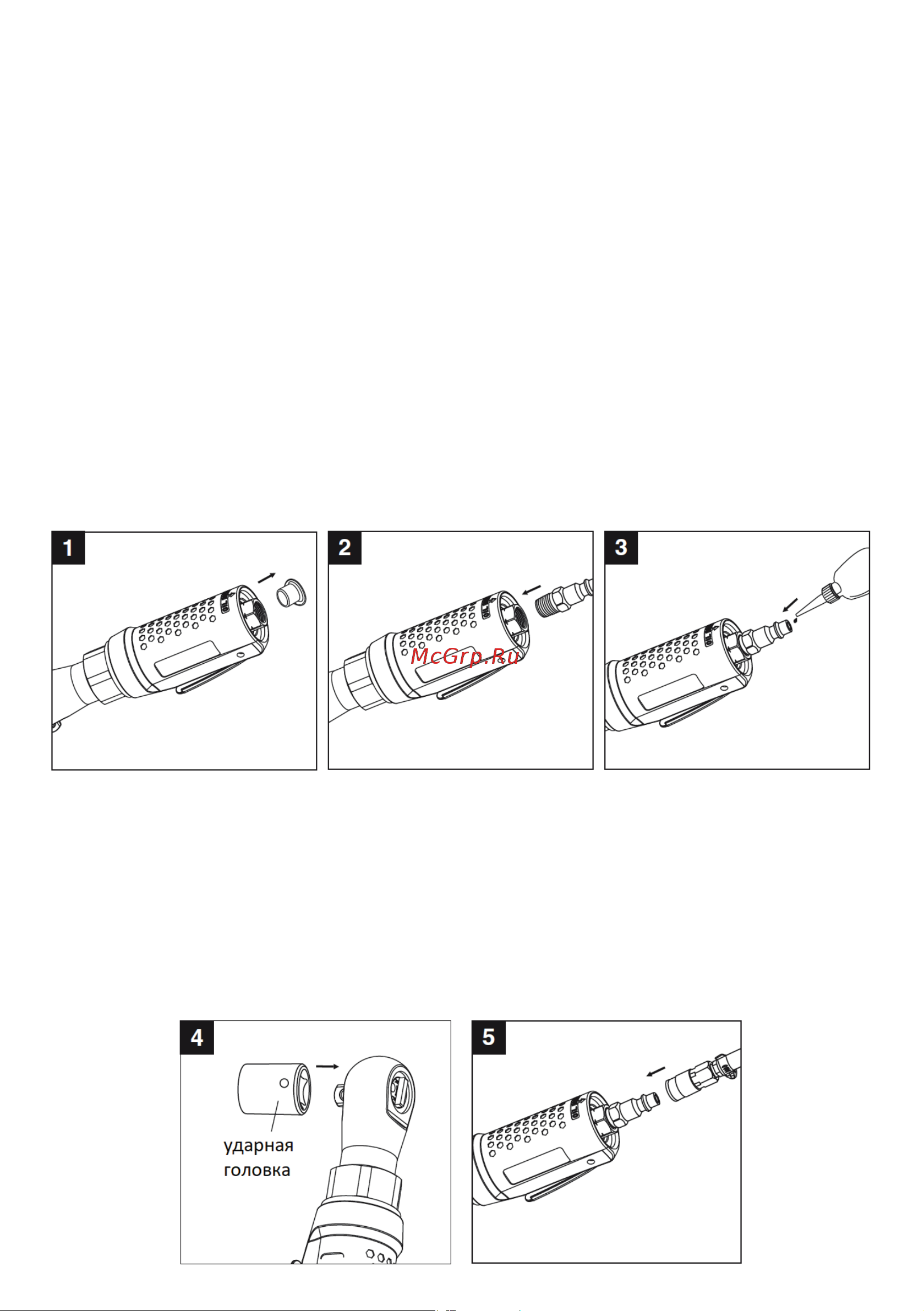 1

2

McGrp.Ru

3

4

ударная головка

5