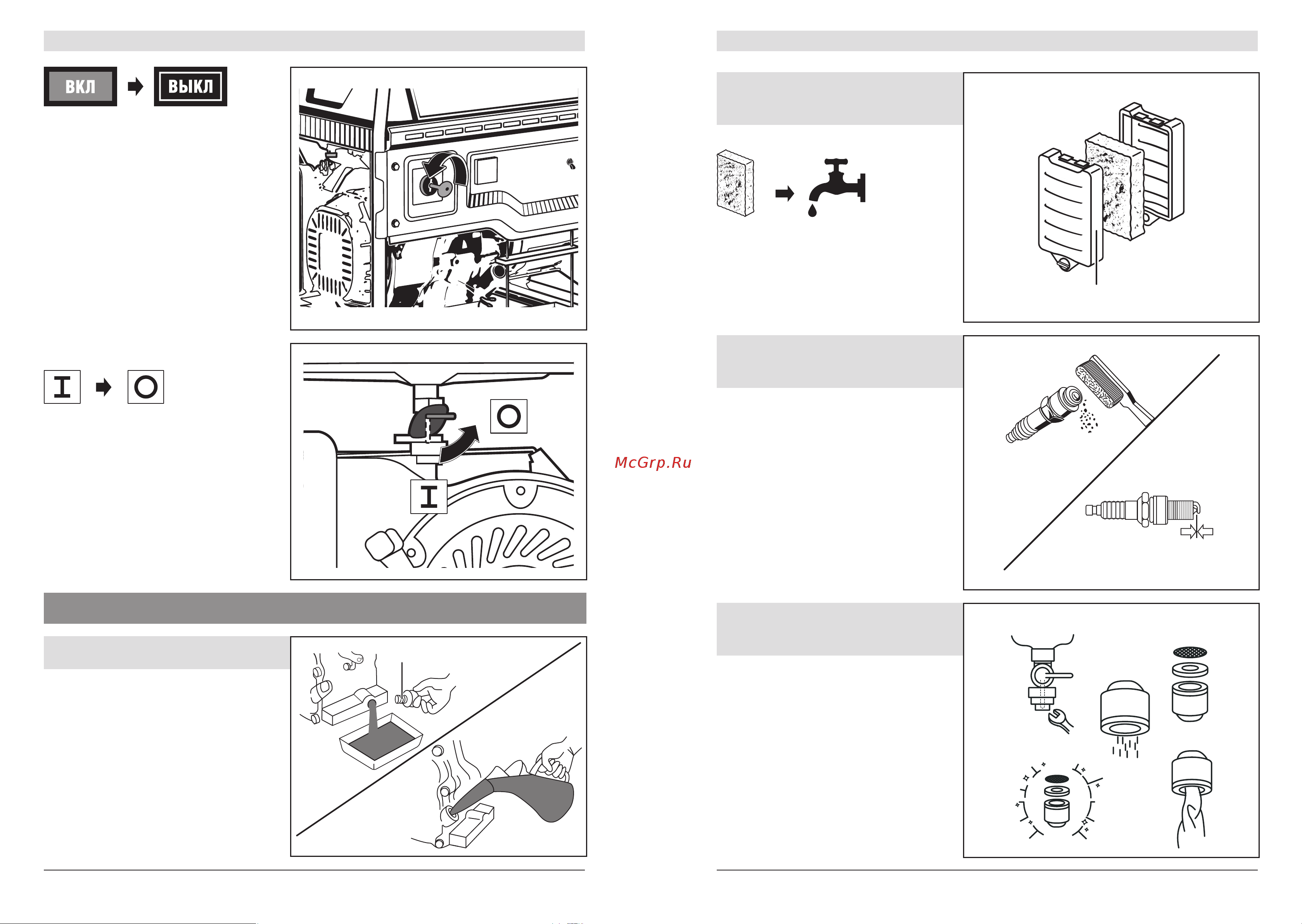 ВКЛ

ВЫКЛ

I

O

O

I

McGrp.Ru