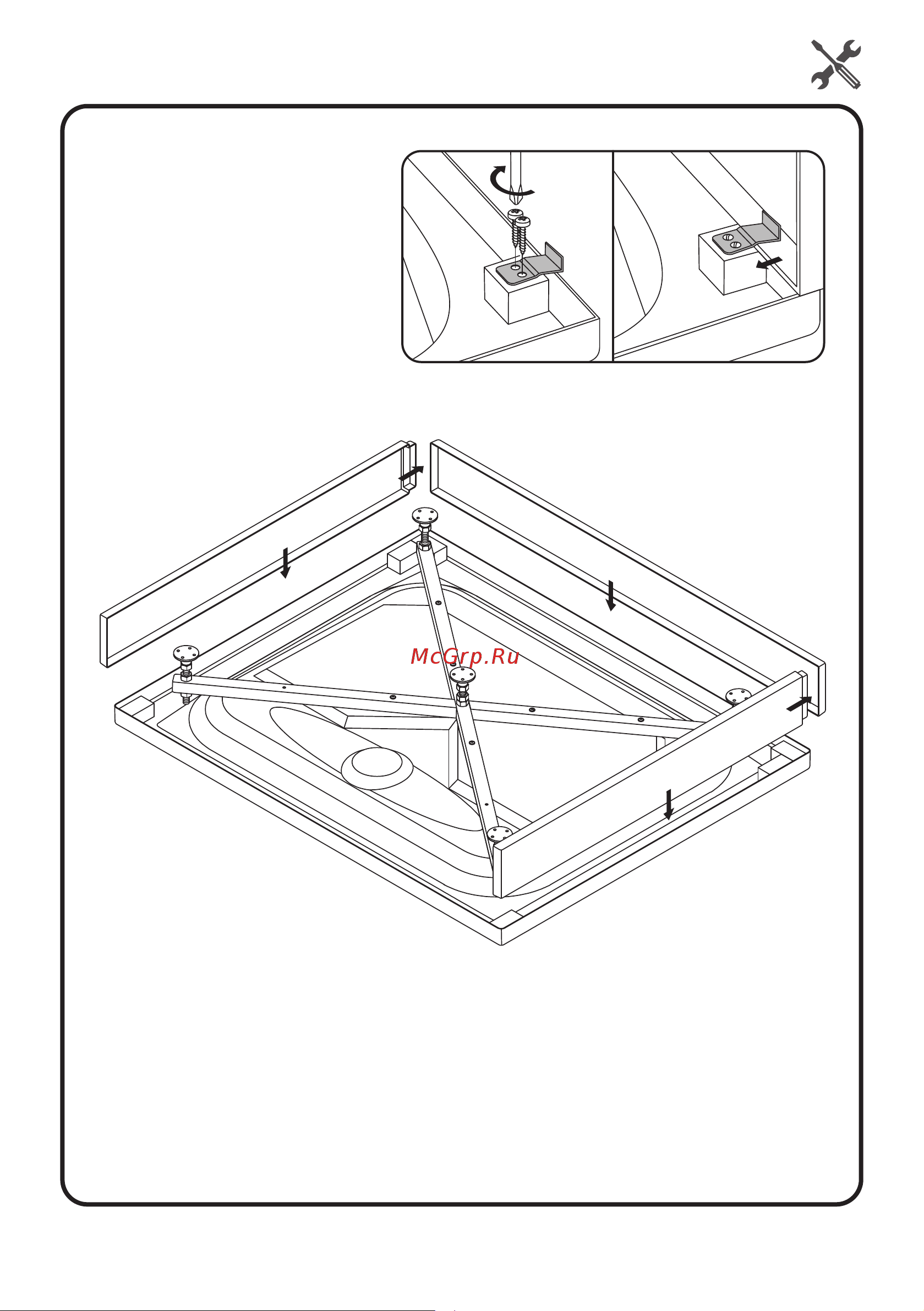 McGrp.Ru