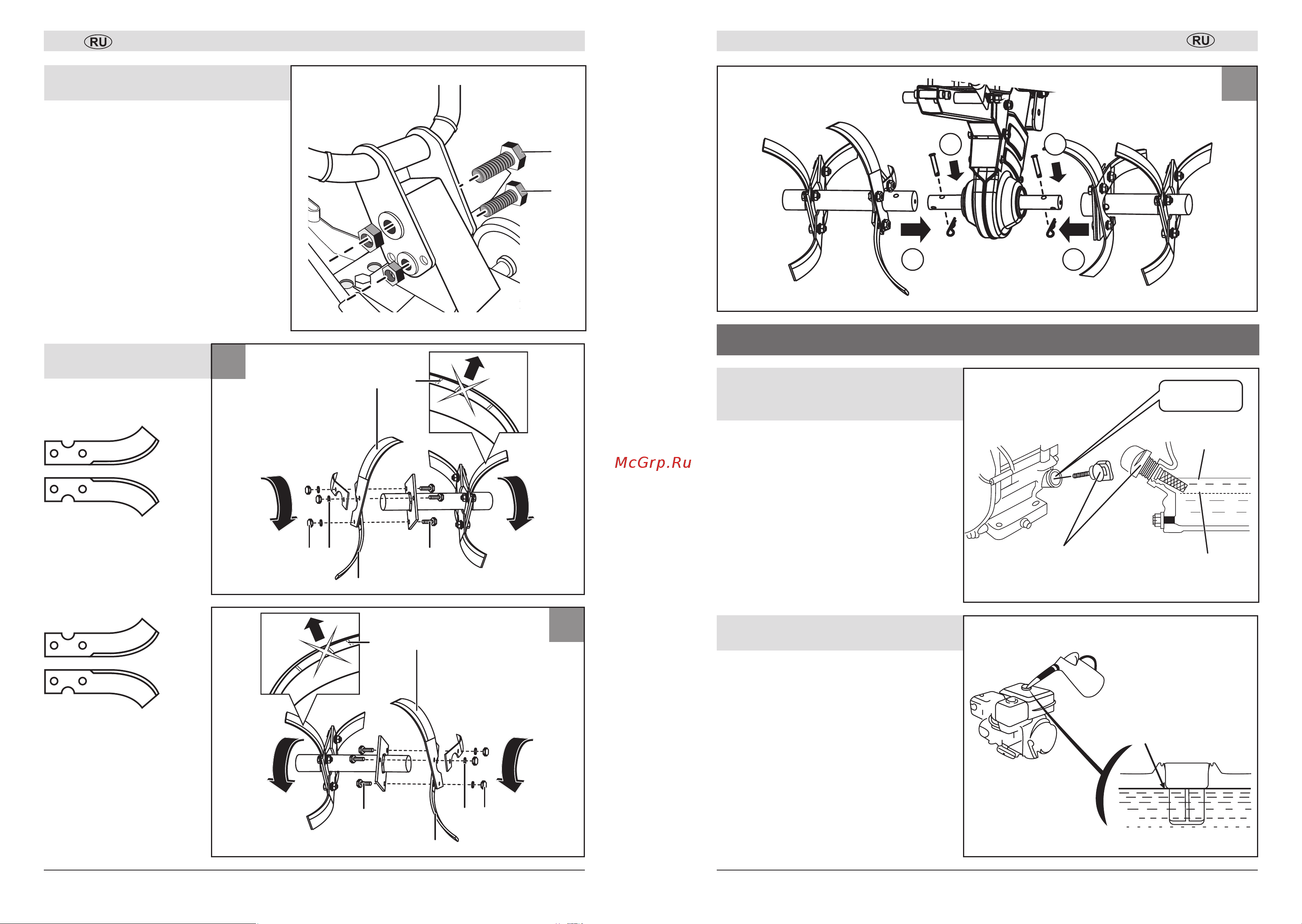 RU

RU

McGrp.Ru