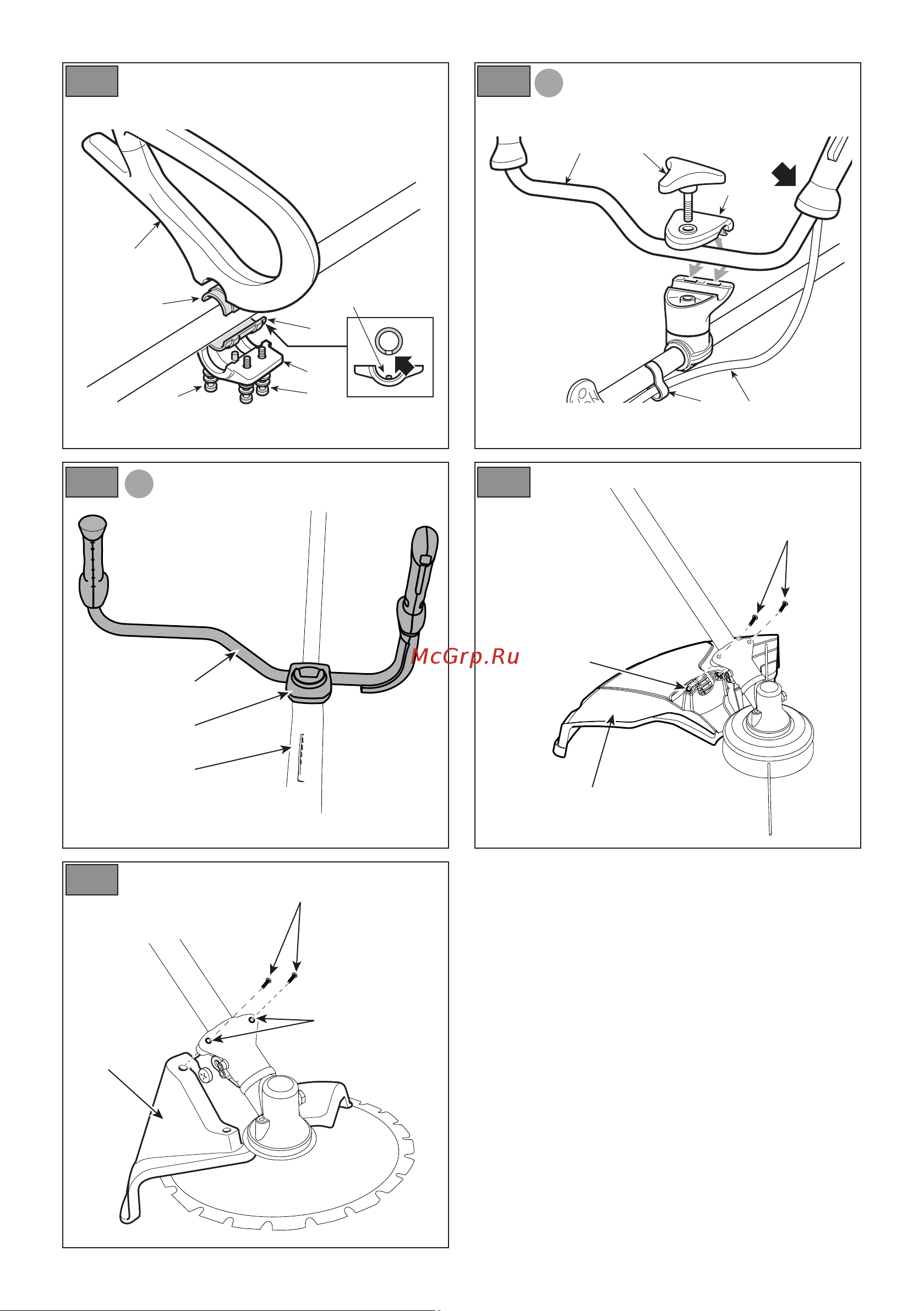 McGrp.Ru