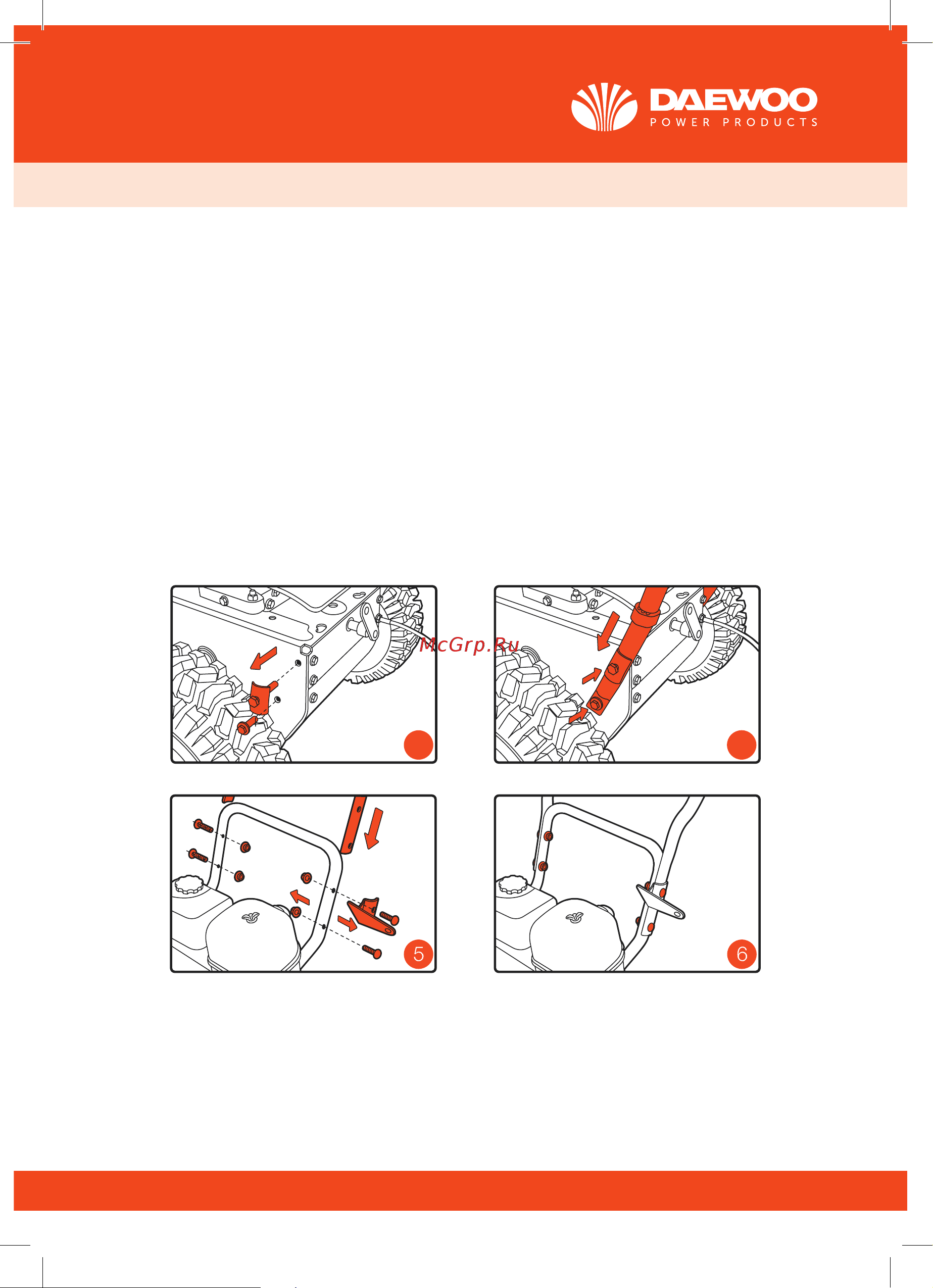 DAEWOO
POWER PRODUCTS

McGrp.Ru

5

6