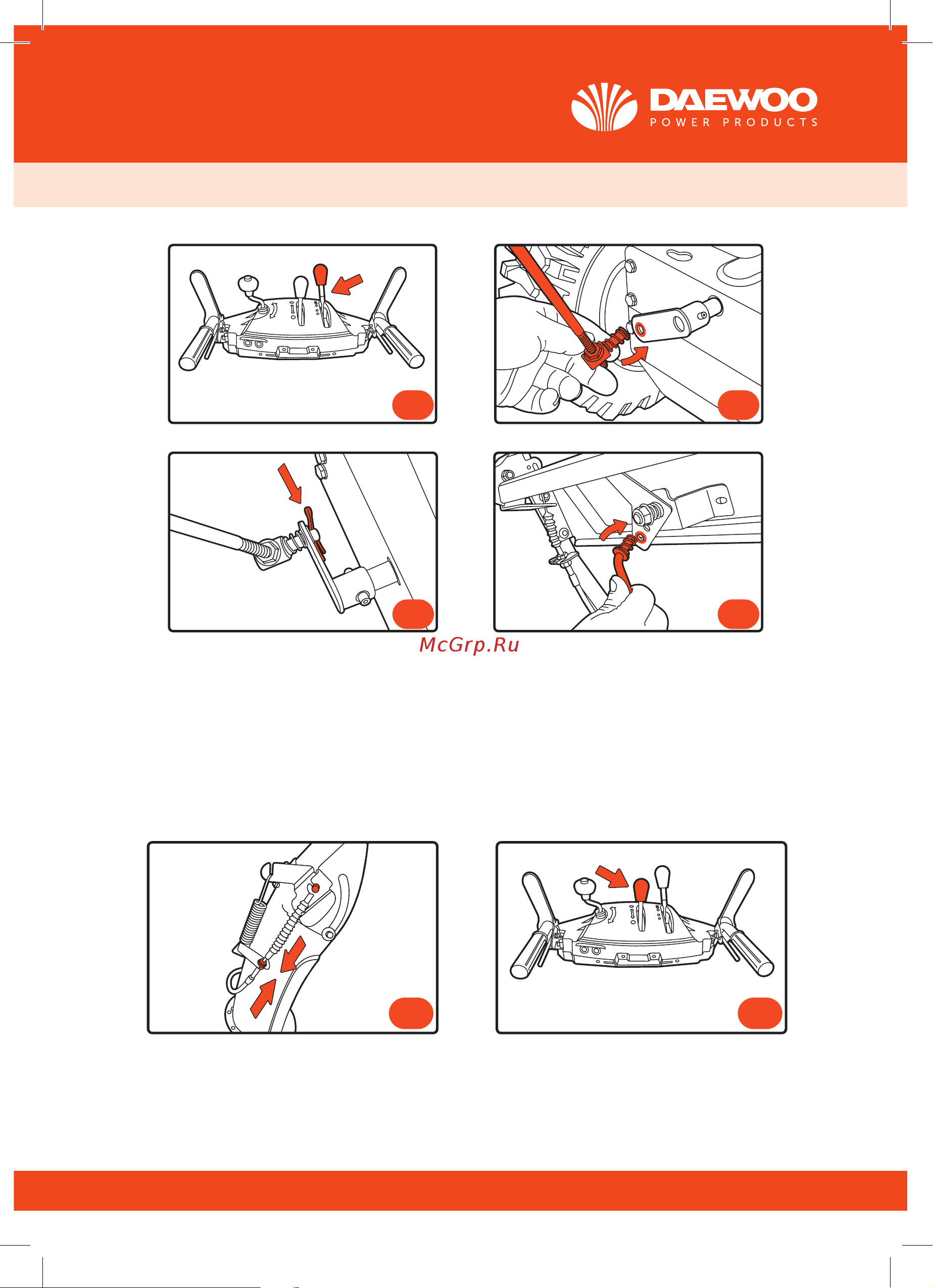 DAEWOO
POWER PRODUCTS

McGrp.Ru