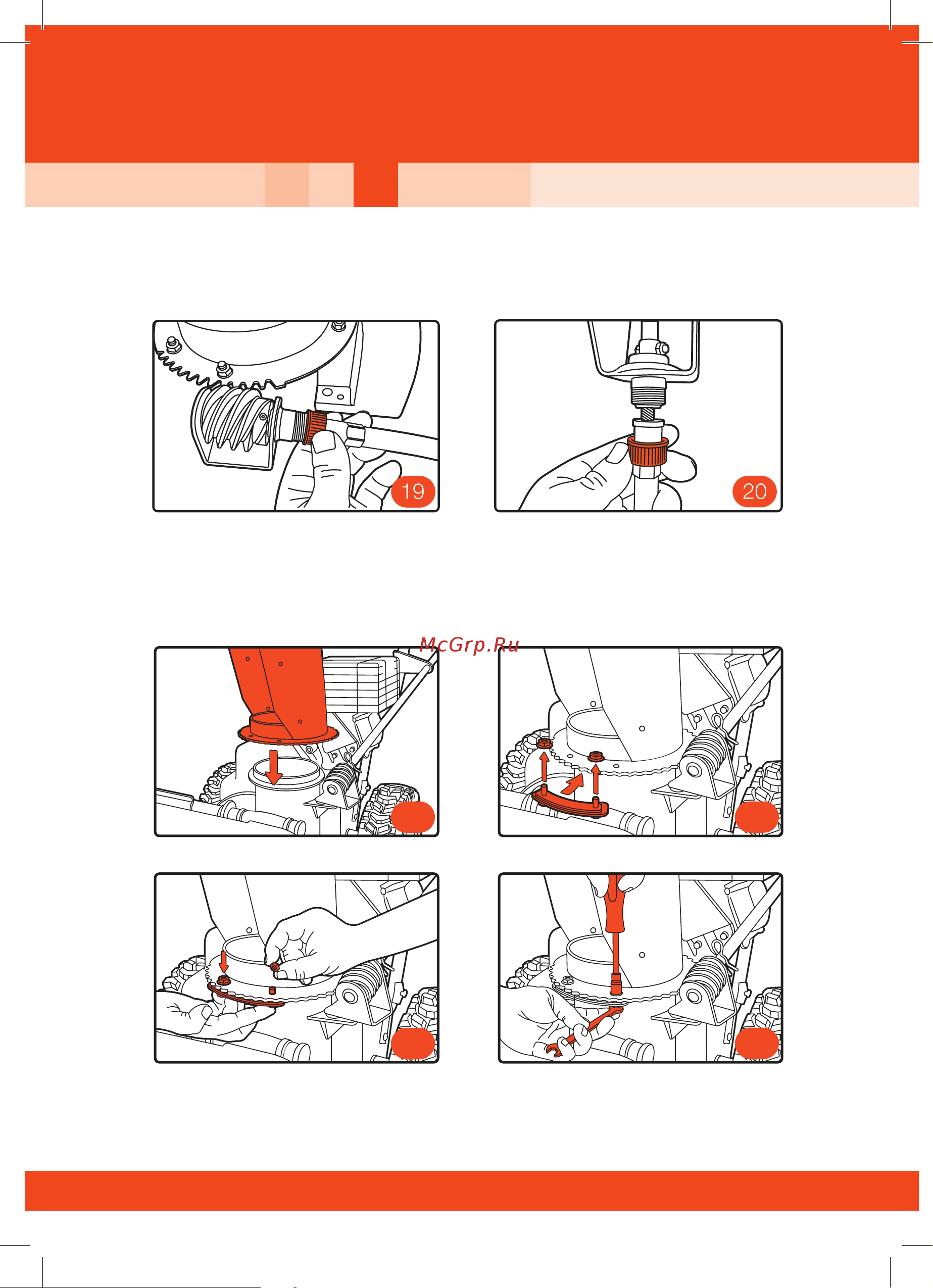 19

20

McGrp.Ru