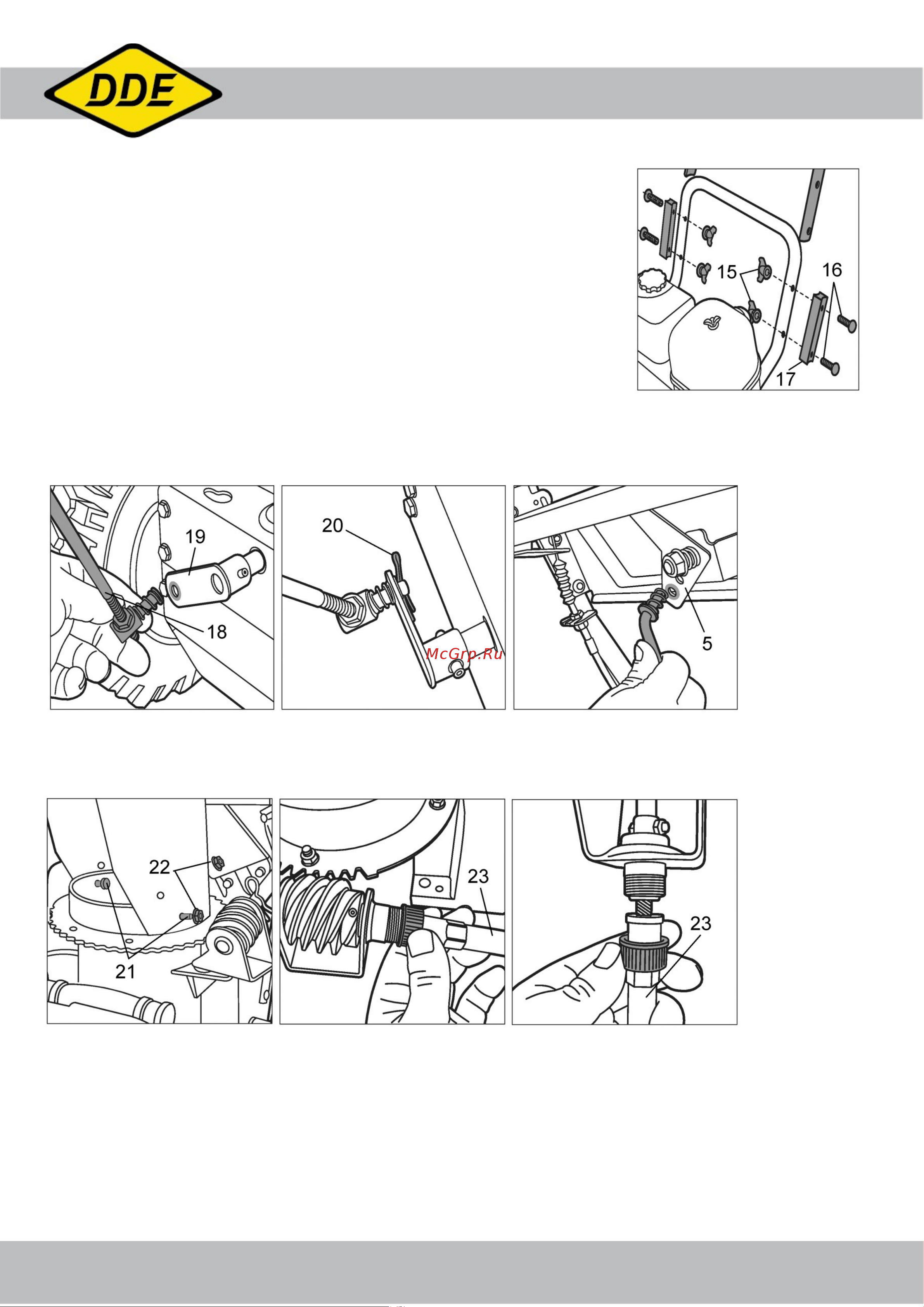 DDE

15
16
17

19
18

20

McGrp.Ru

5

22
21

23

23