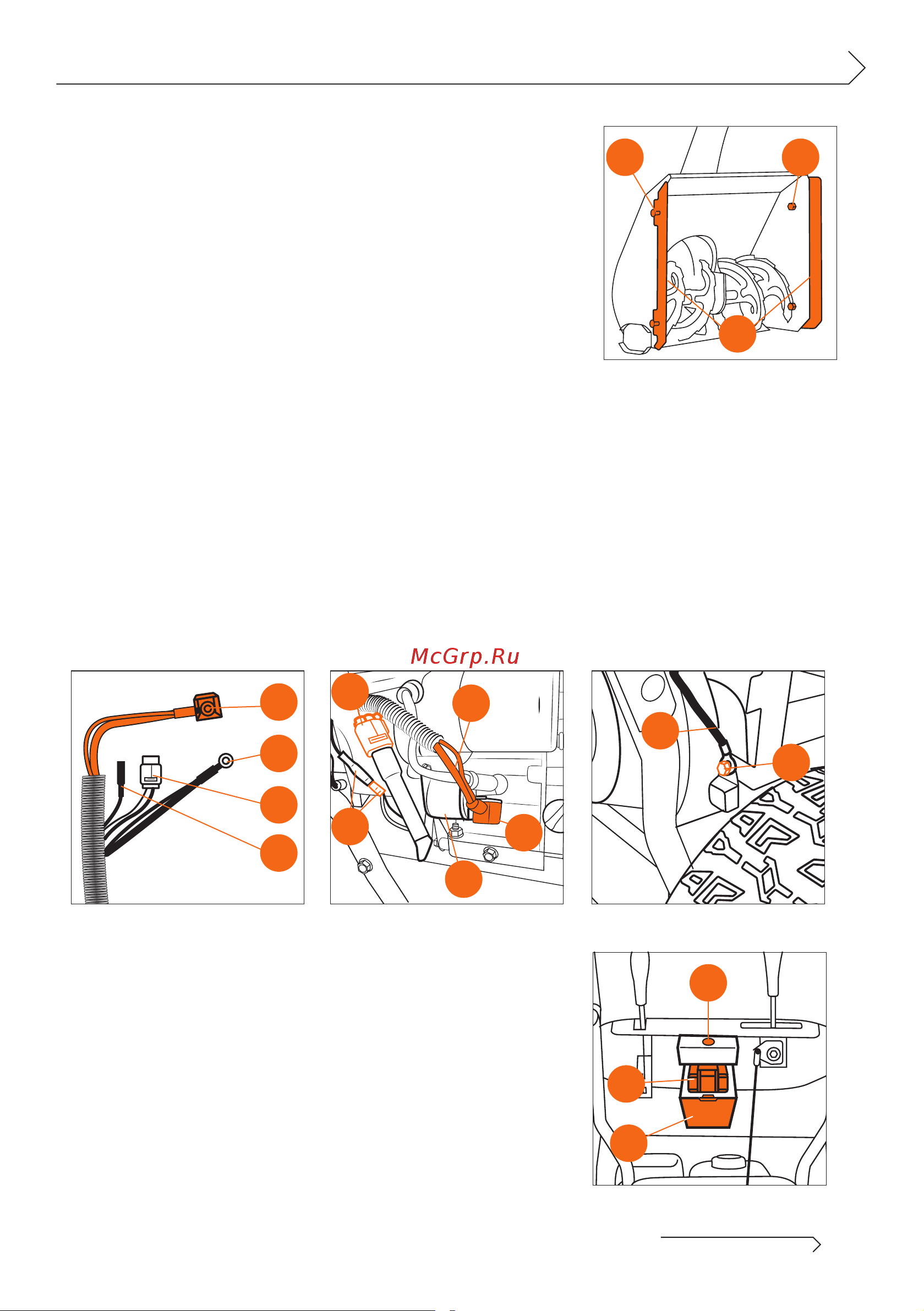 McGrp.Ru