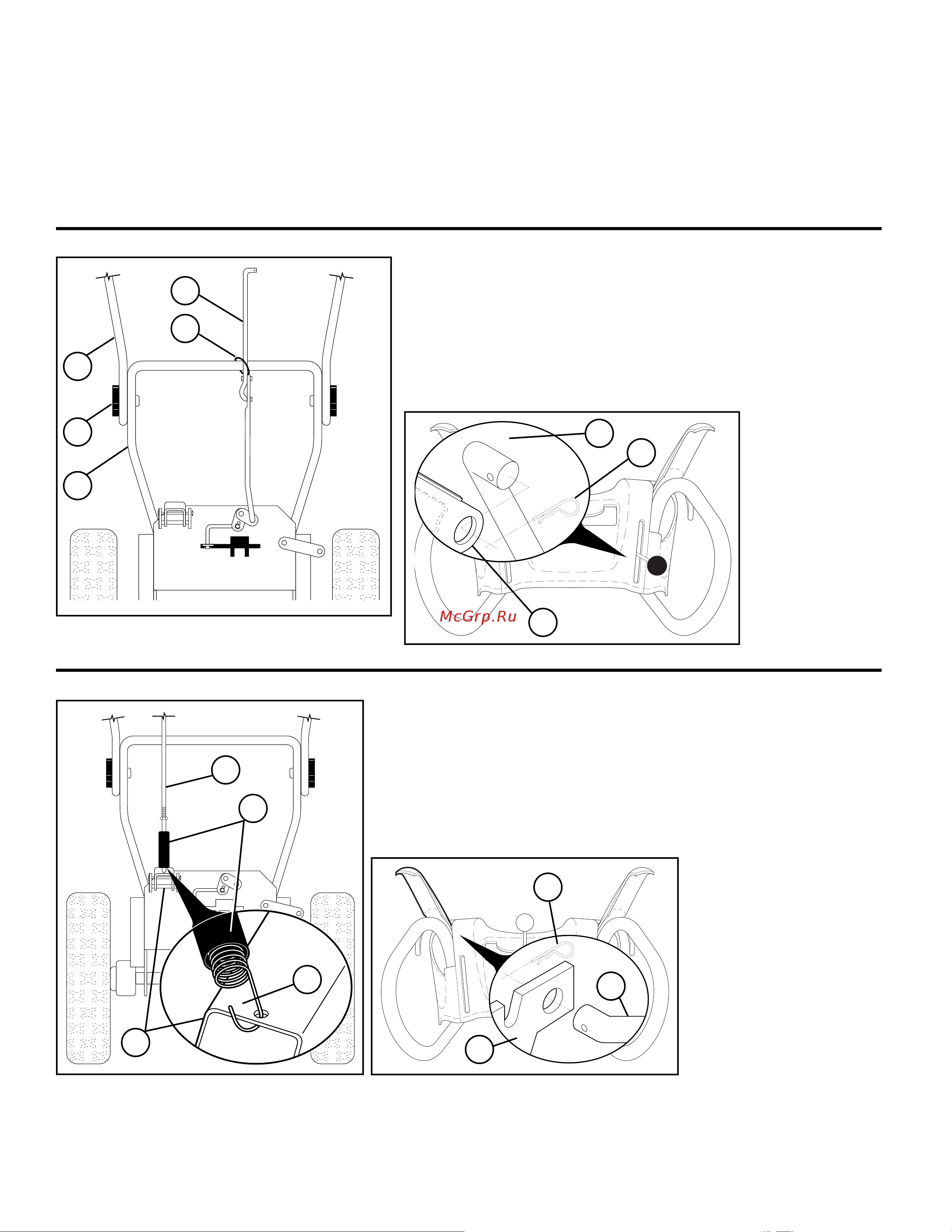 McGrp.Ru