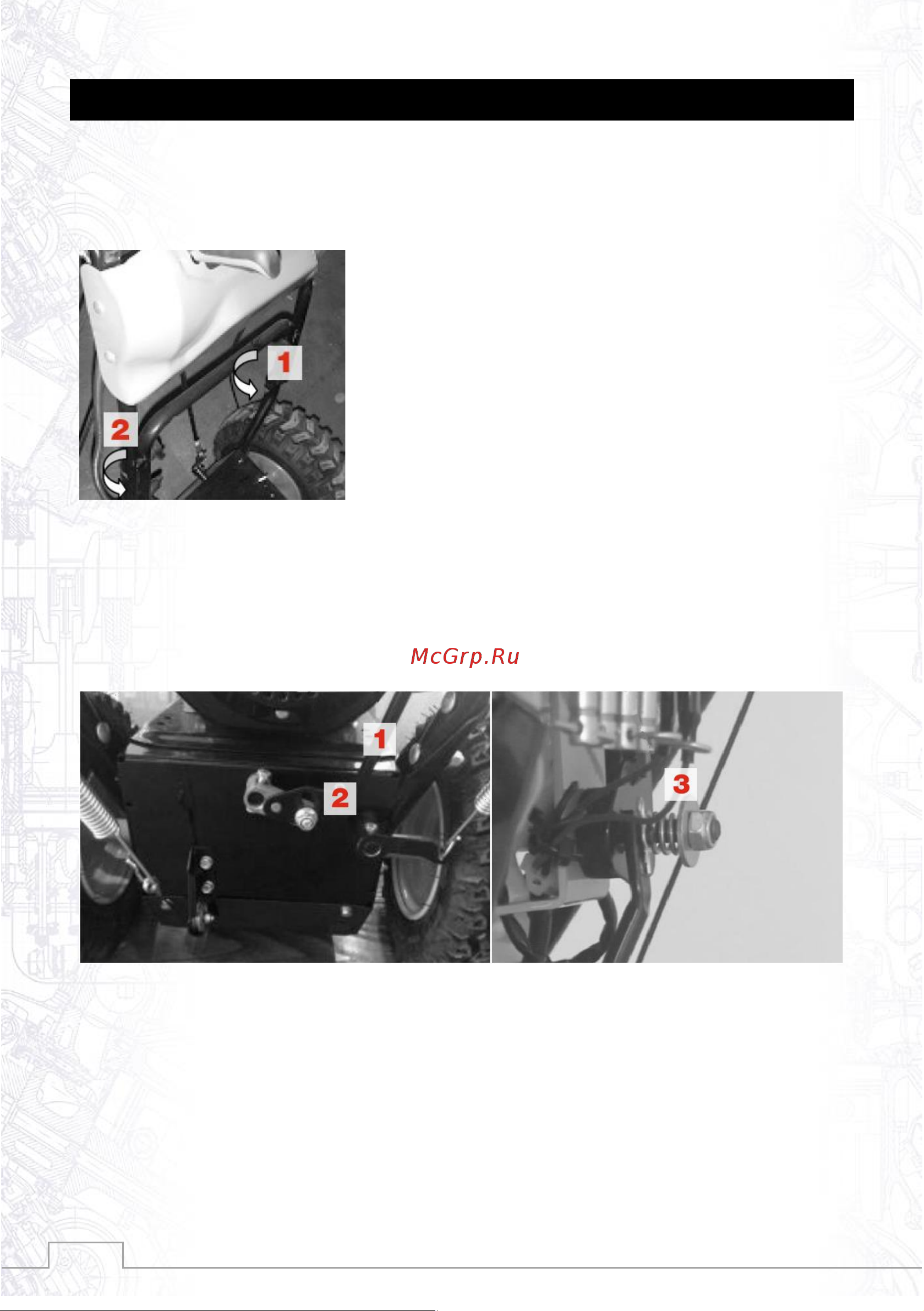 1

2

McGrp.Ru

1

2

3