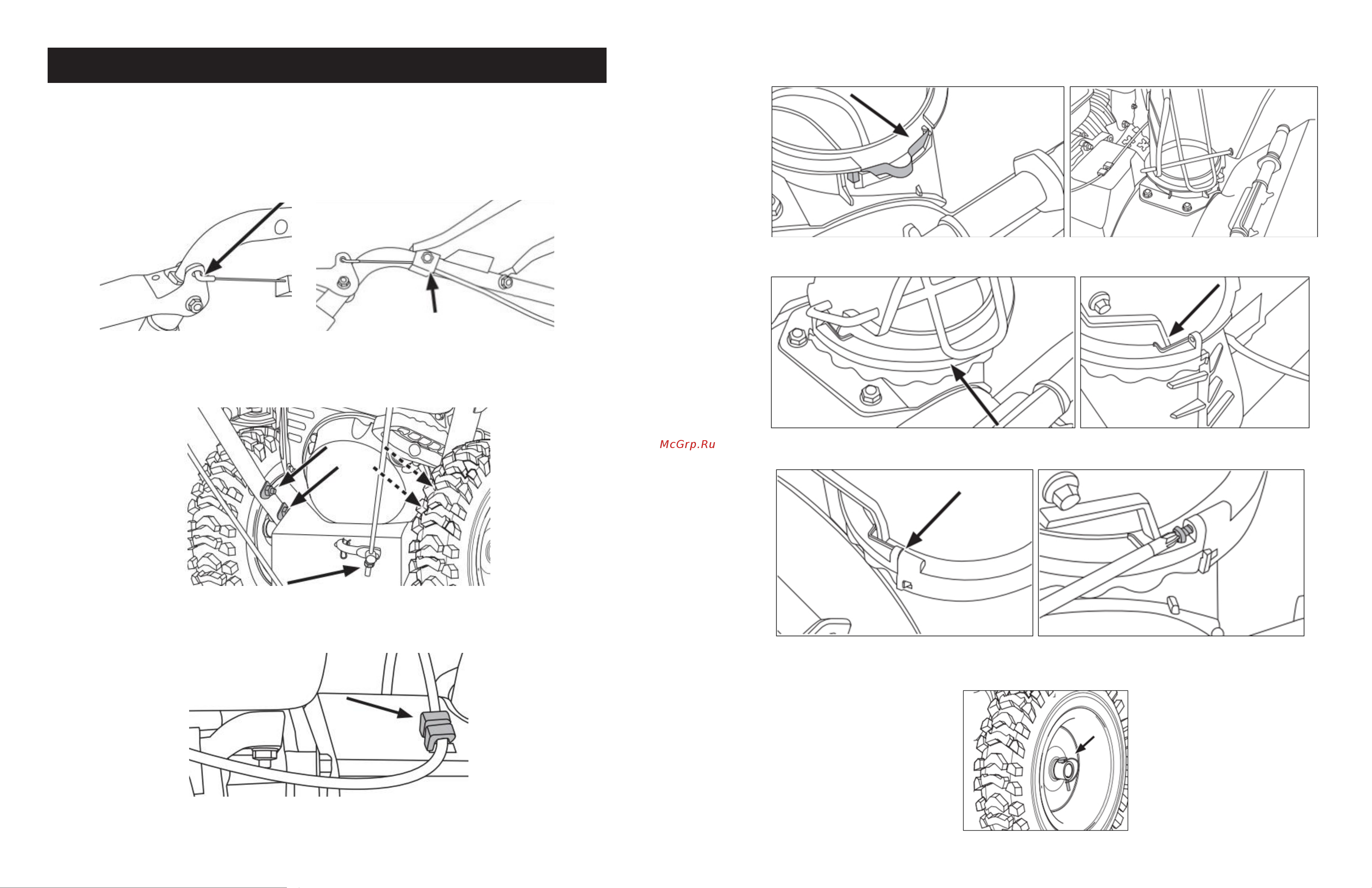 McGrp.Ru