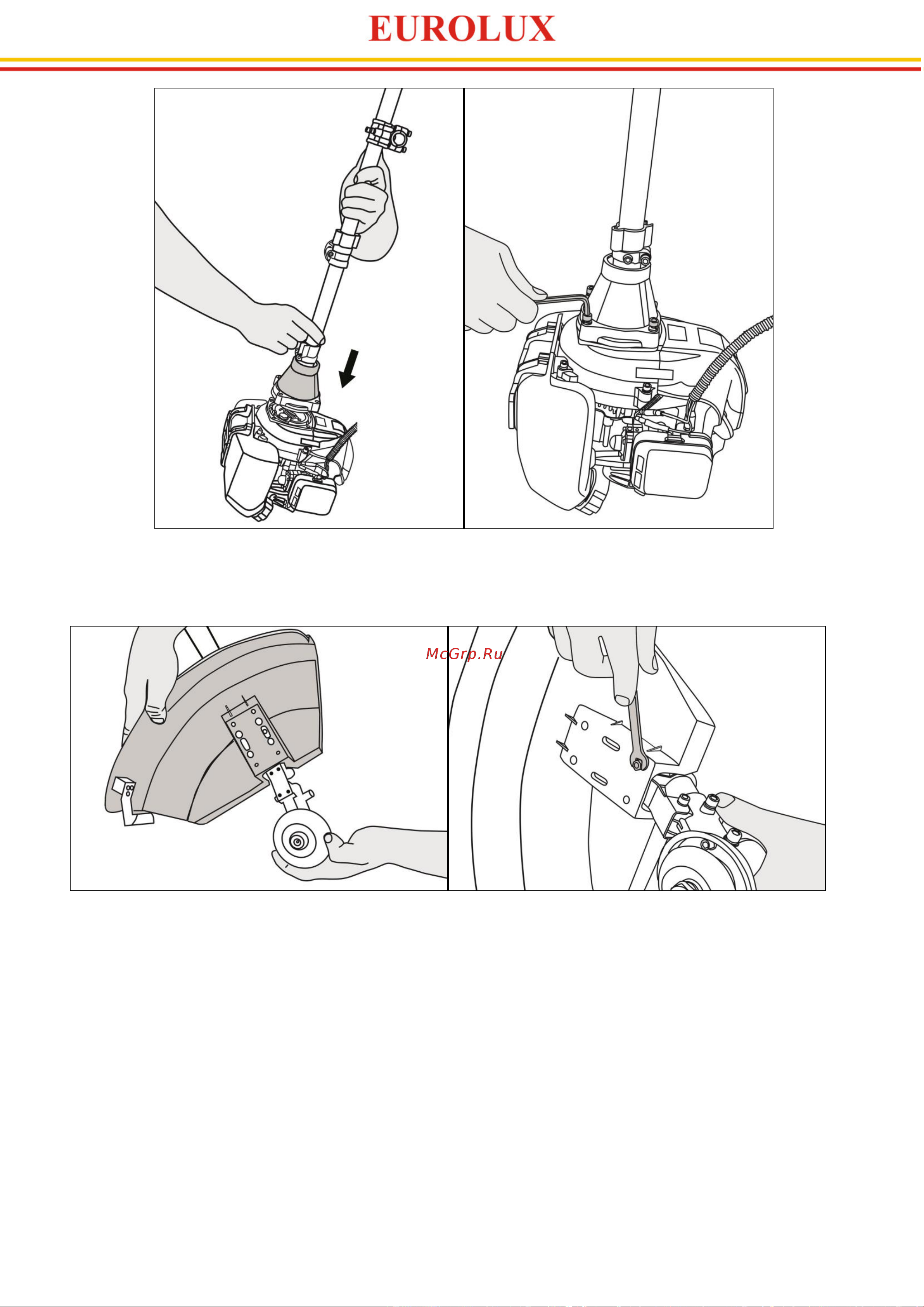 EUROLUX

McGrp.Ru