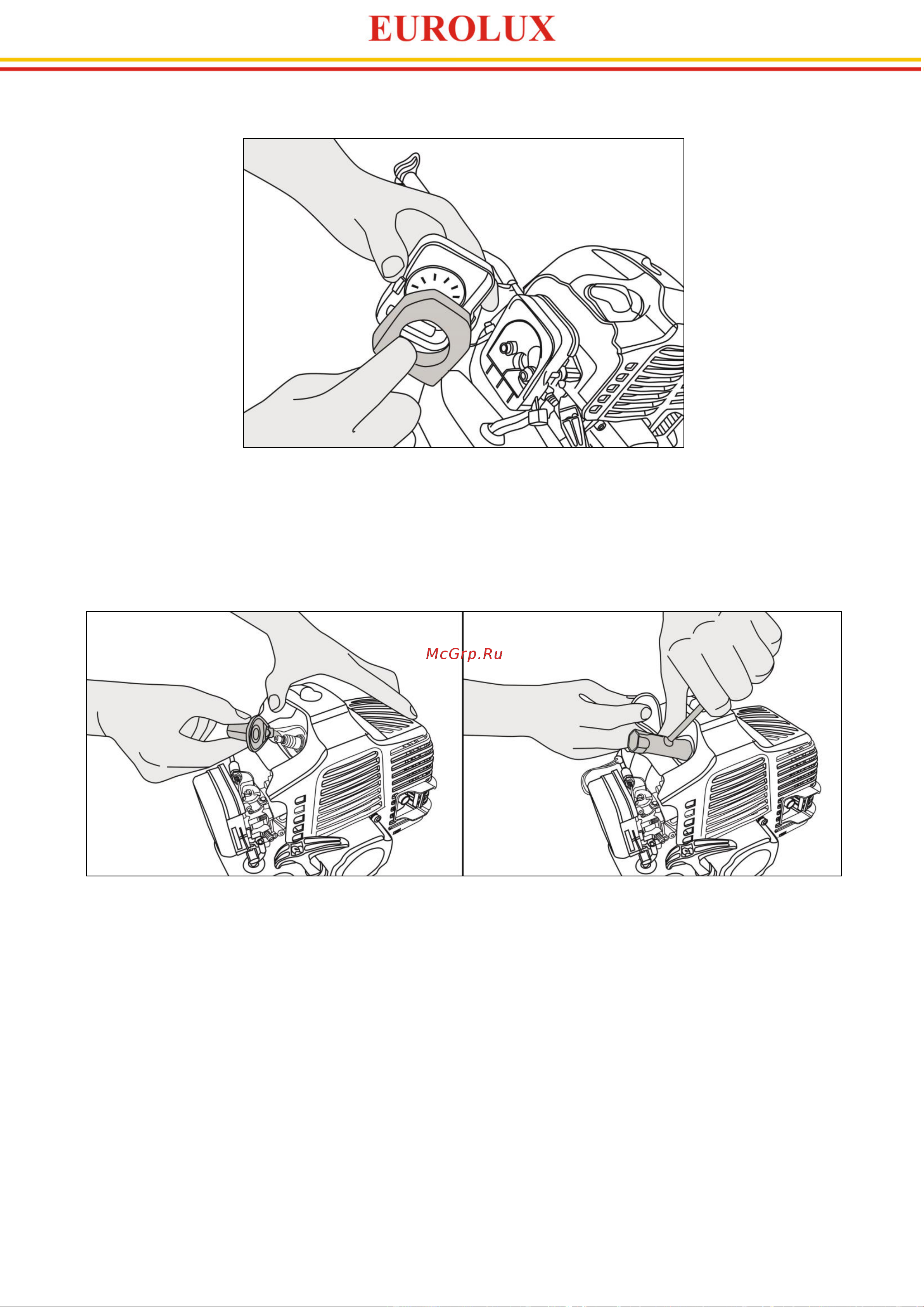 EUROLUX

McGrp.Ru