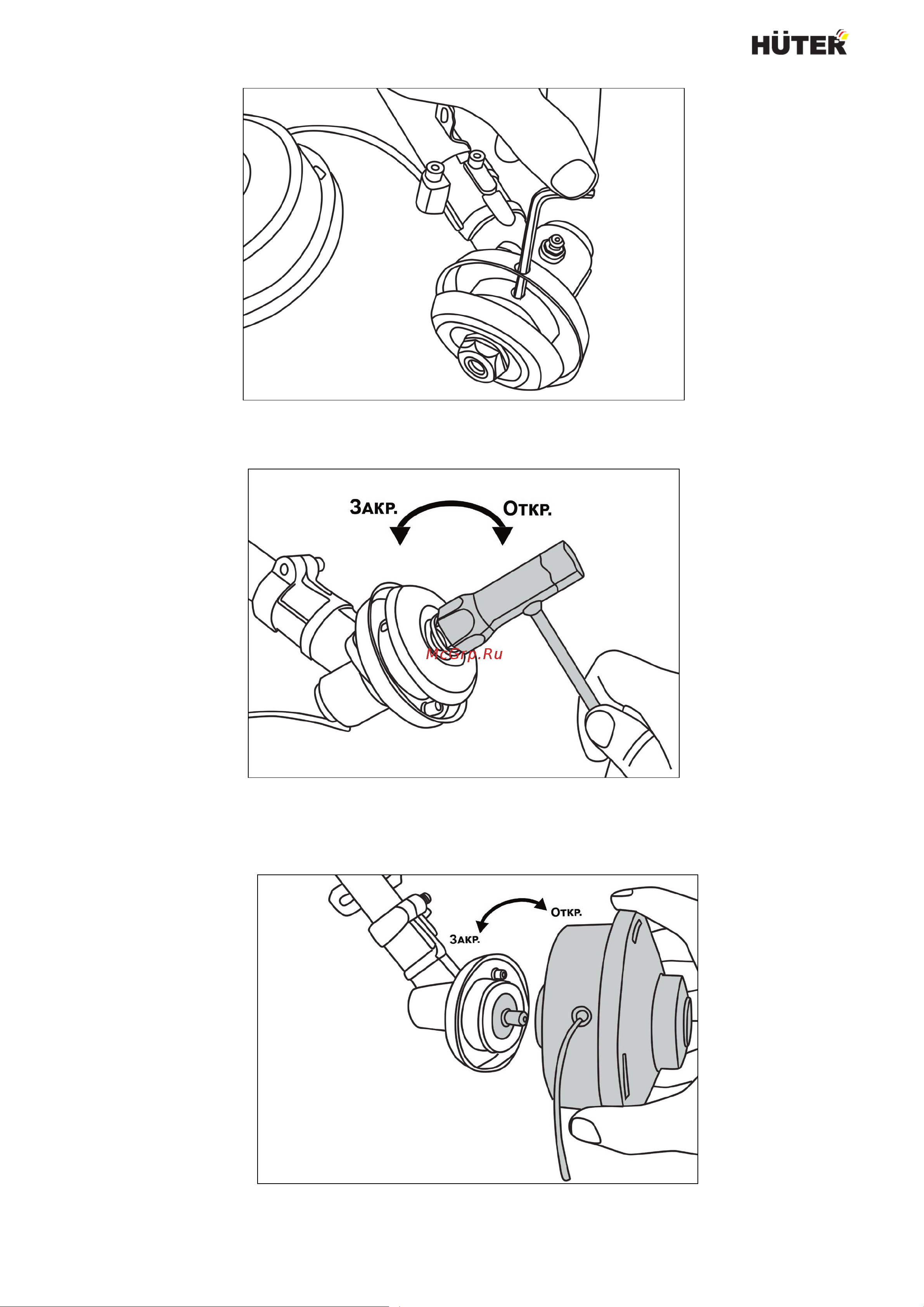 HÜTER

Закр.
Откр.

McGrp.Ru

Откр.
Закр.