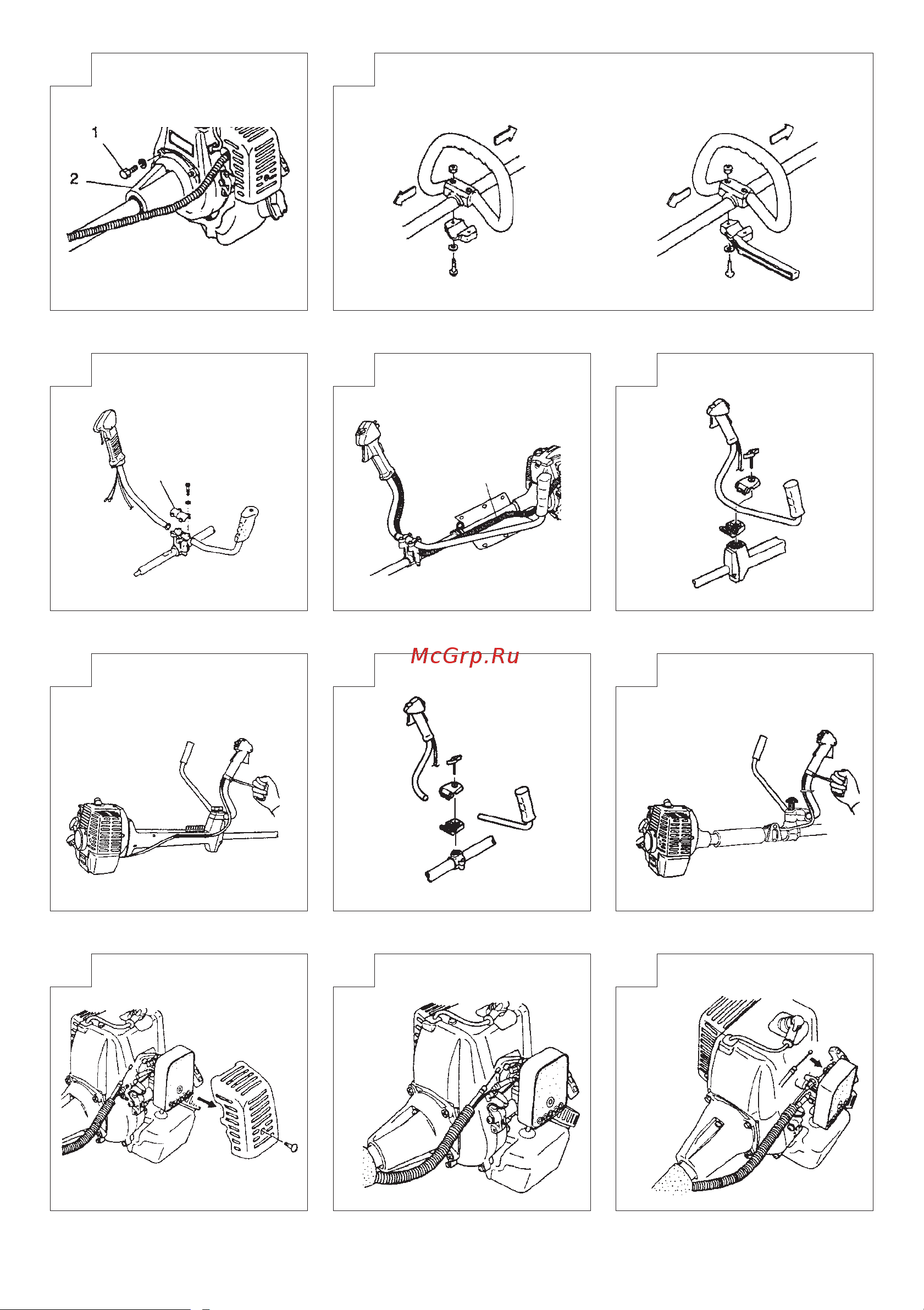 1
2

McGrp.Ru