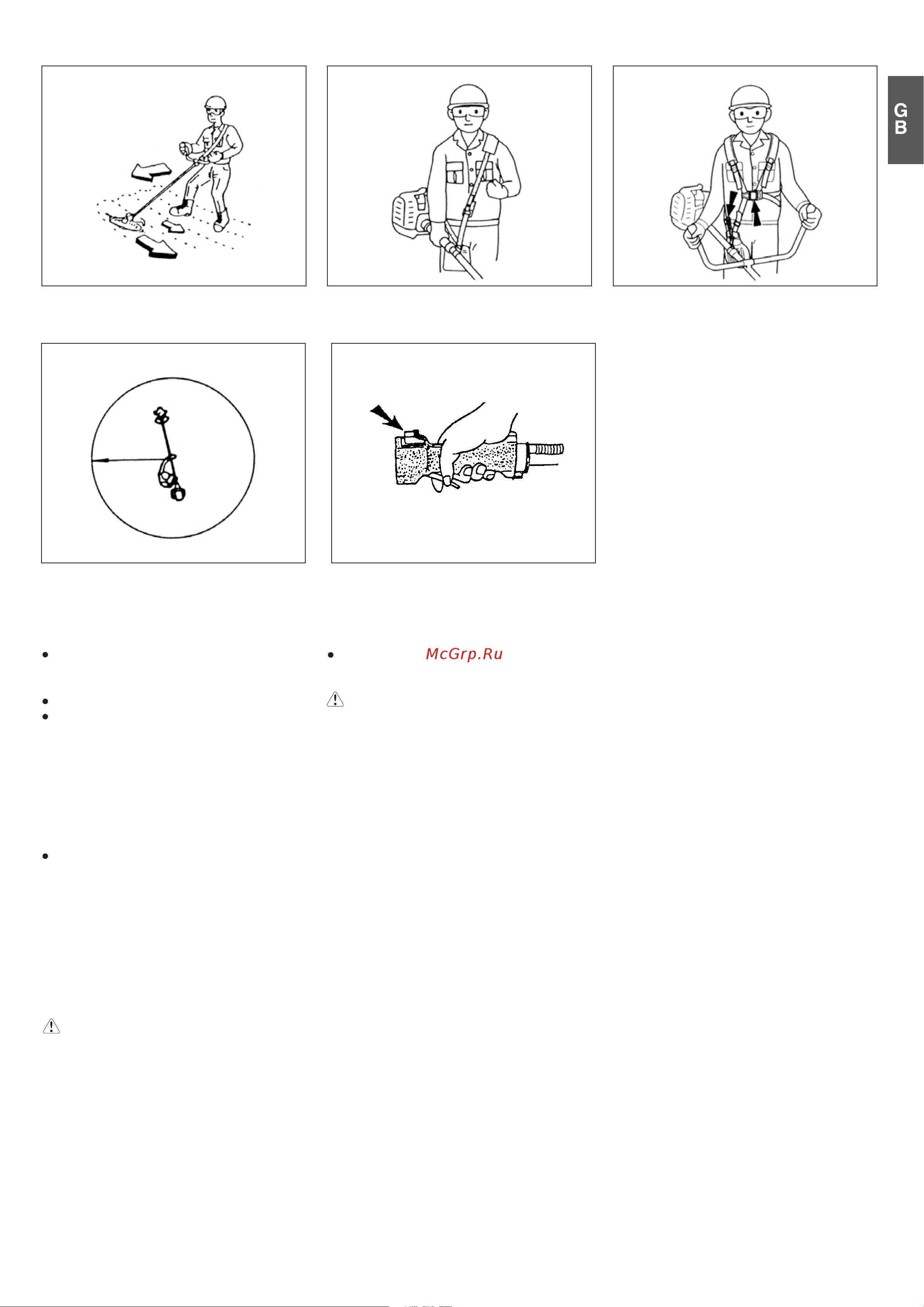 G B

McGrp.Ru