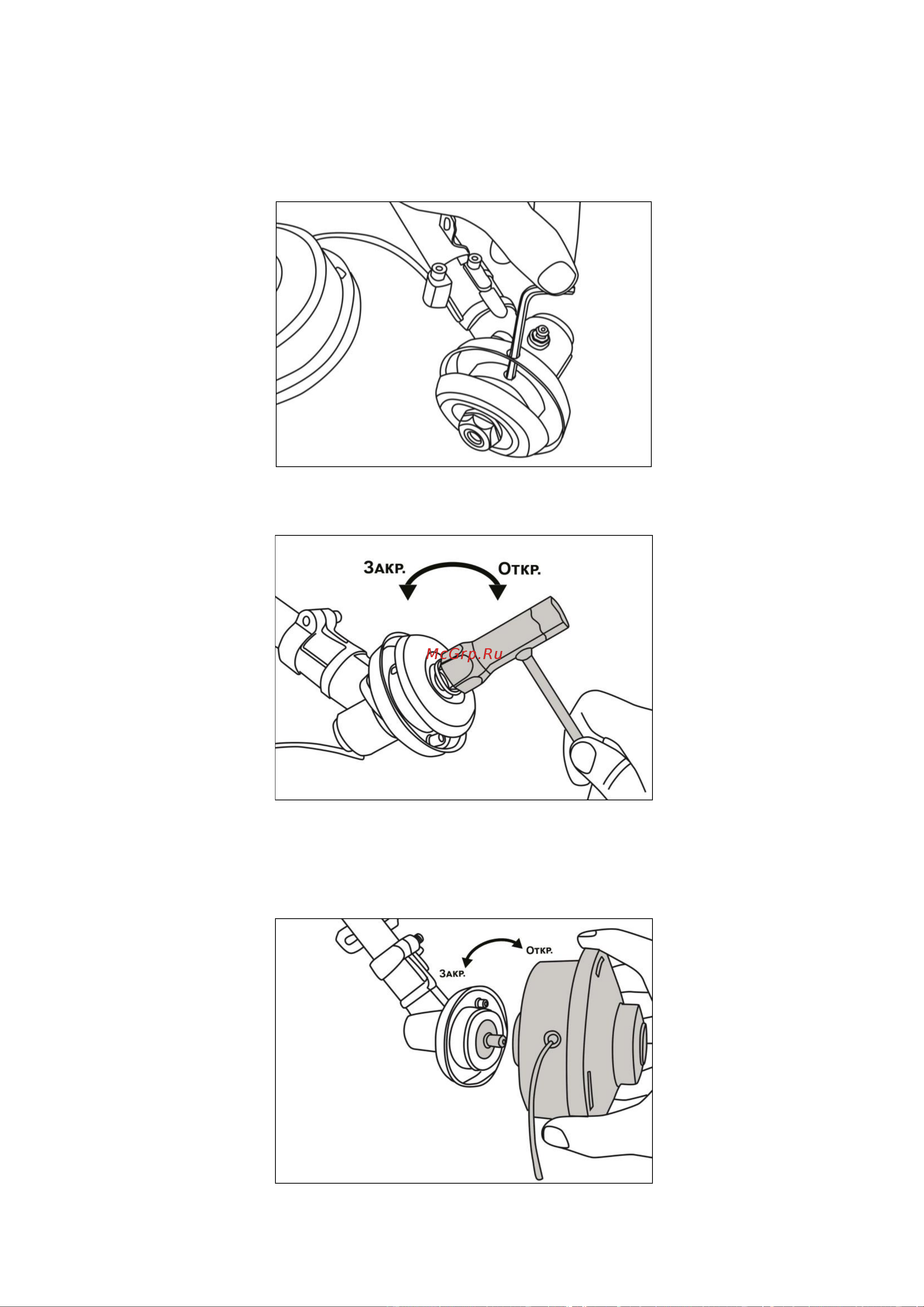 Закр.
Откр.
McGrp.Ru

Откр.
Закр.