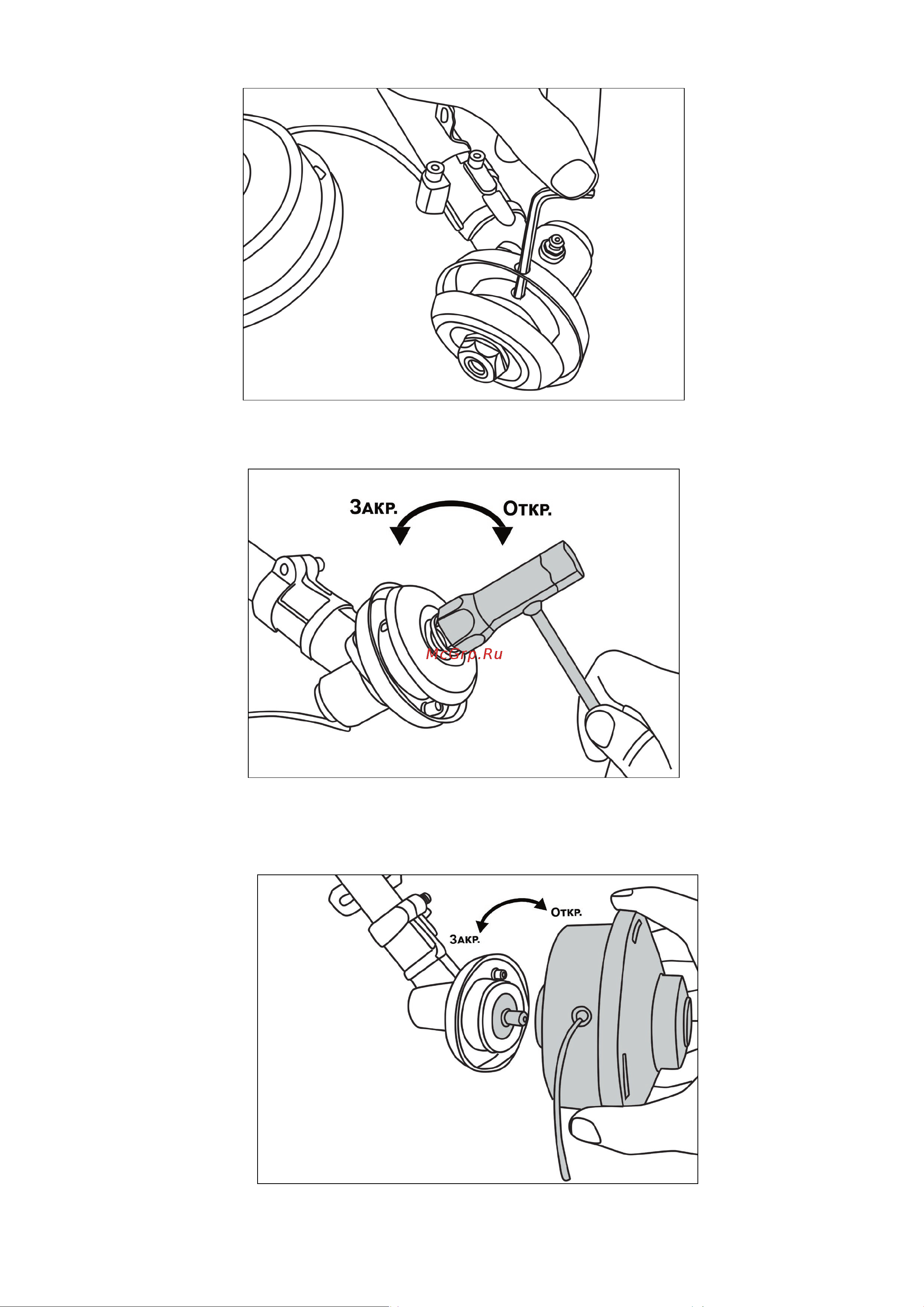 Закр.
Откр.

McGrp.Ru

Откр.
Закр.