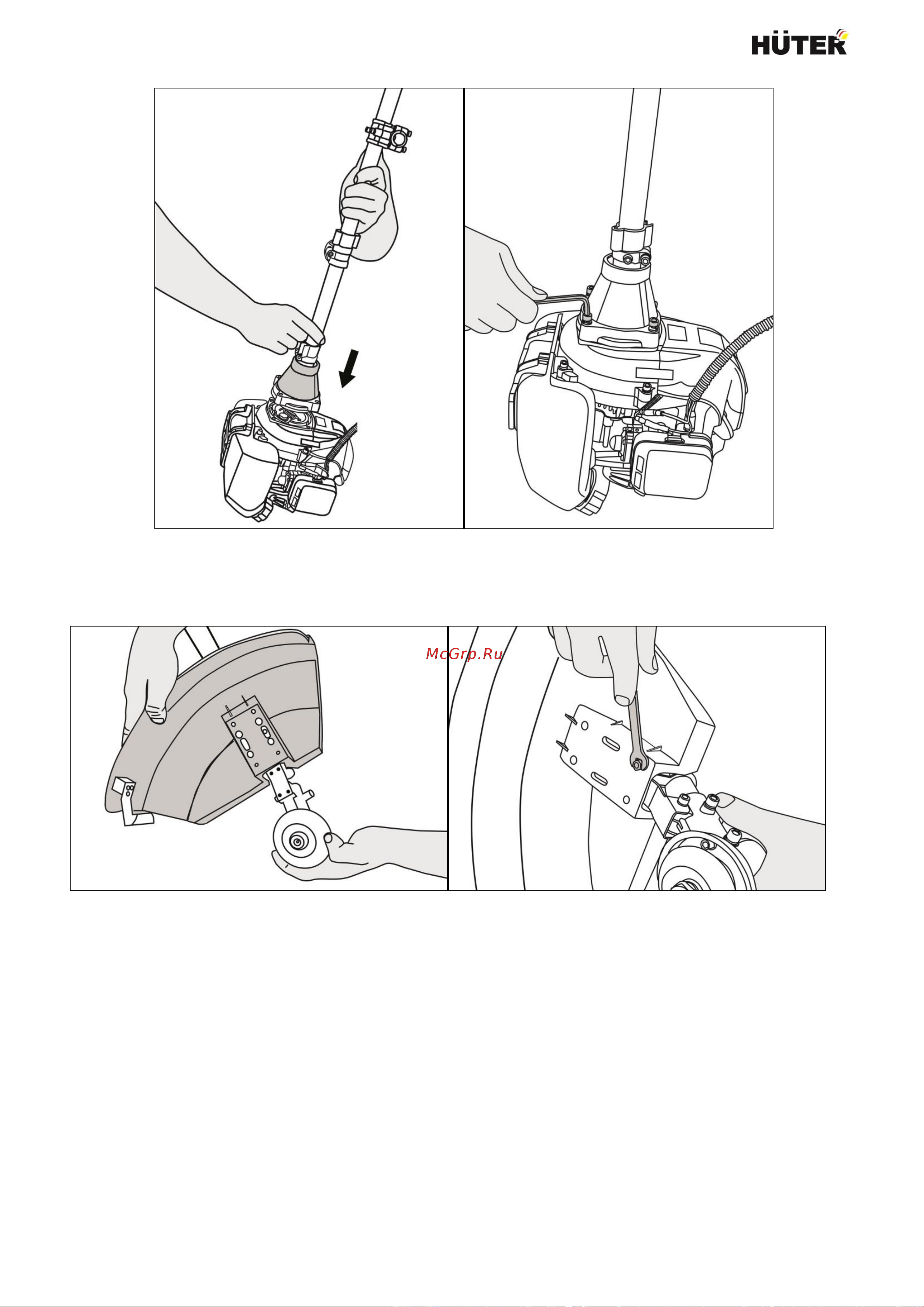 HÜTER

McGrp.Ru