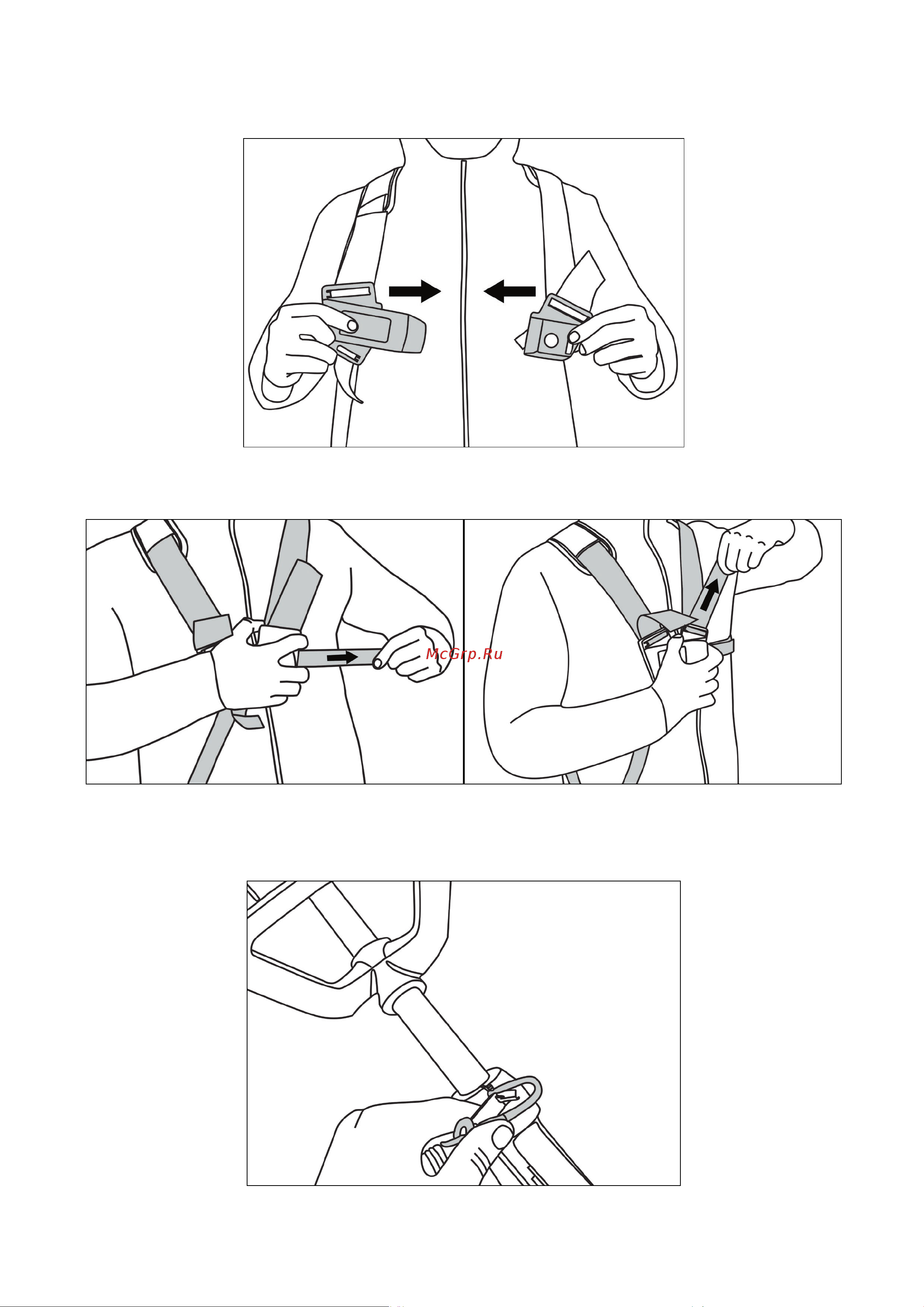 McGrp.Ru