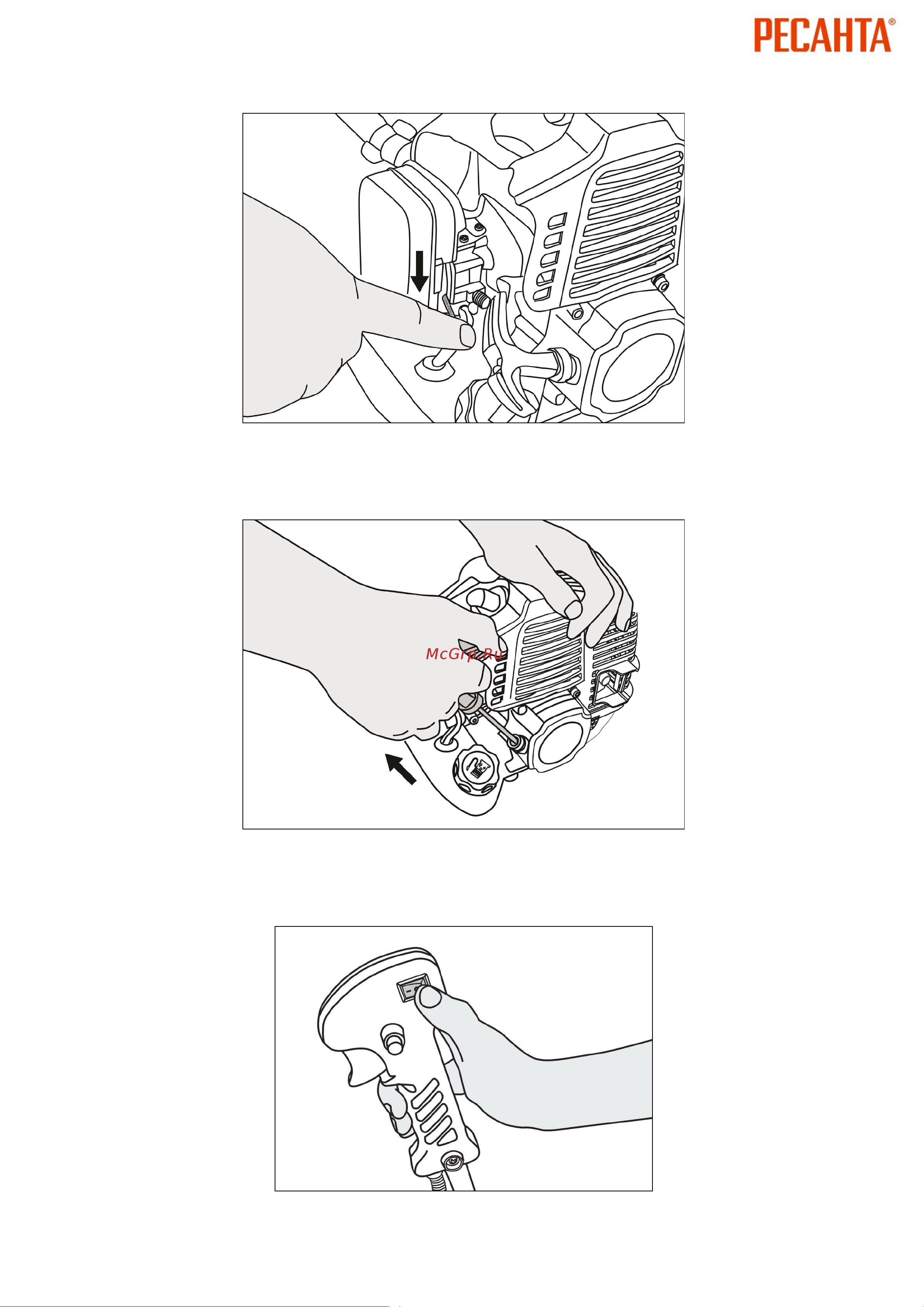 РЕСАНТА®

McGrp.Ru