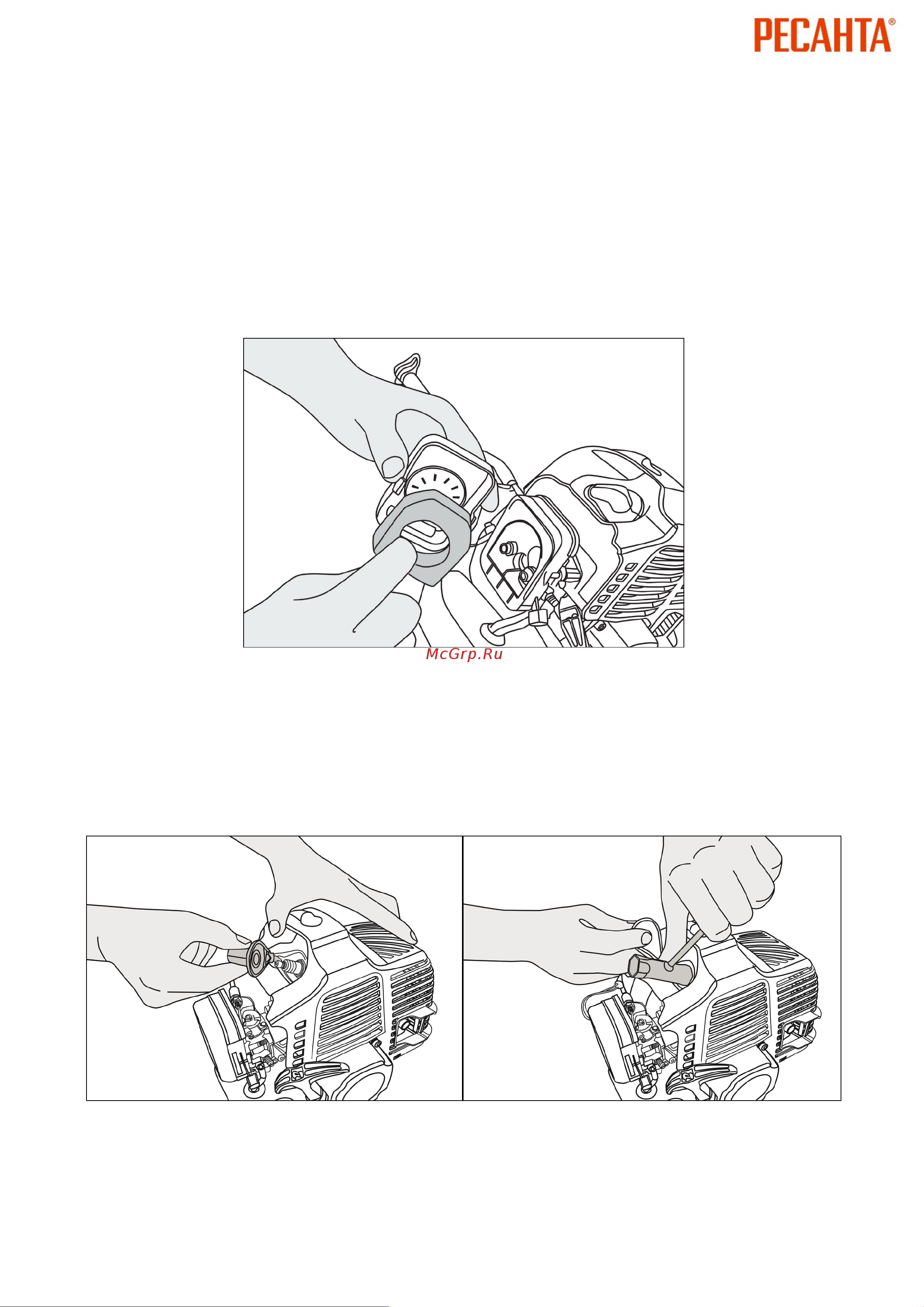 РЕСАНТА®

McGrp.Ru