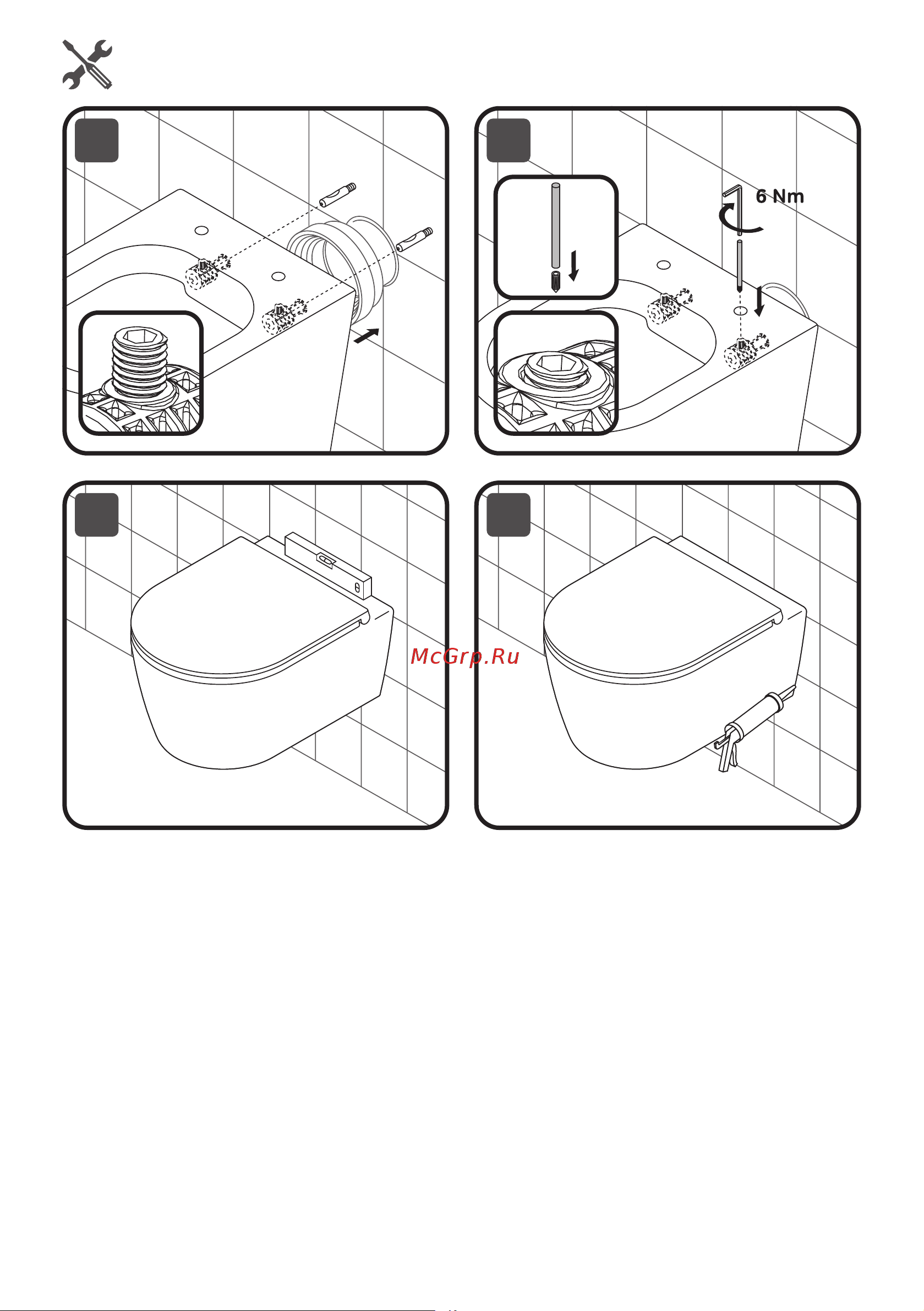 6 Nm

McGrp.Ru