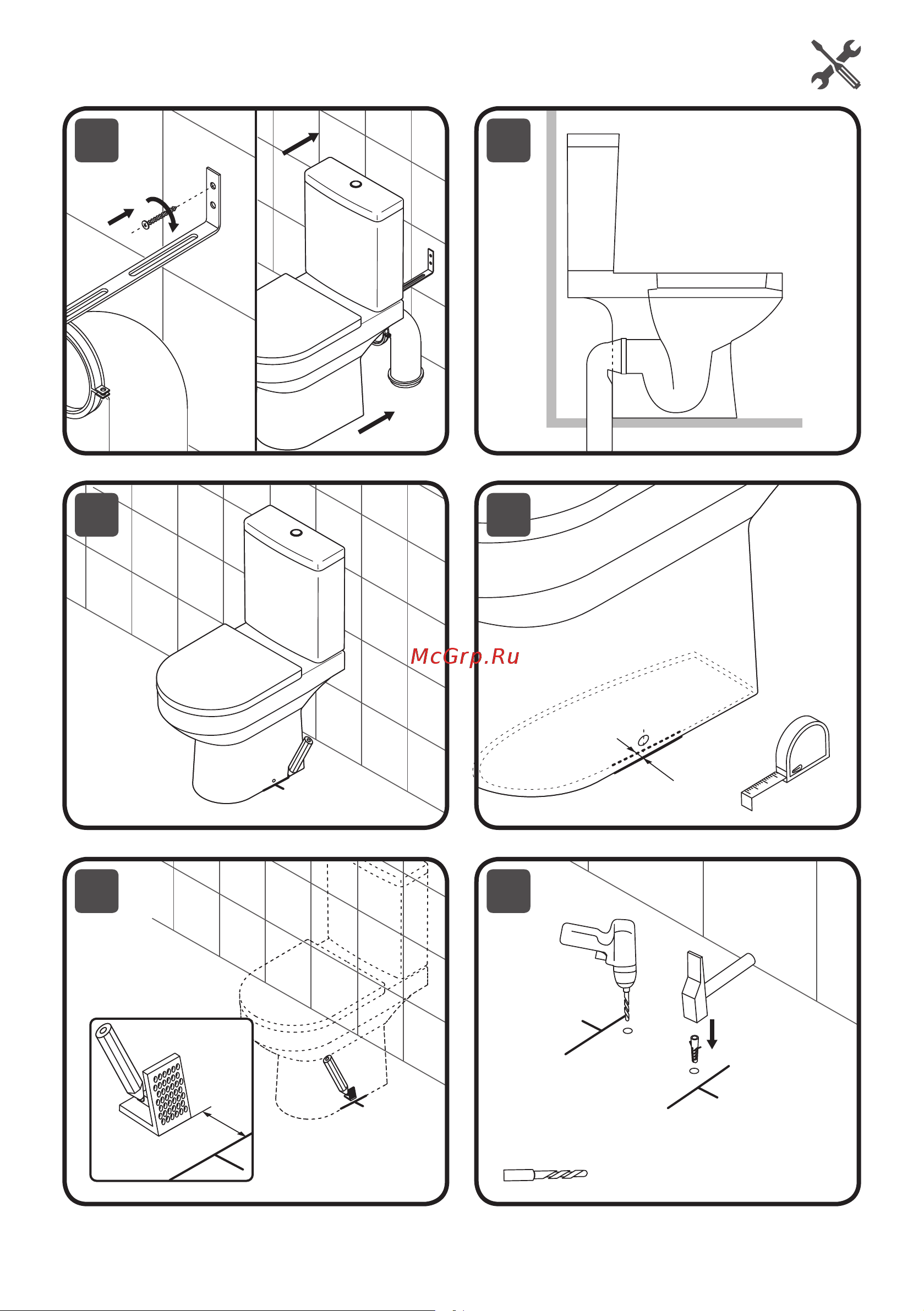 McGrp.Ru