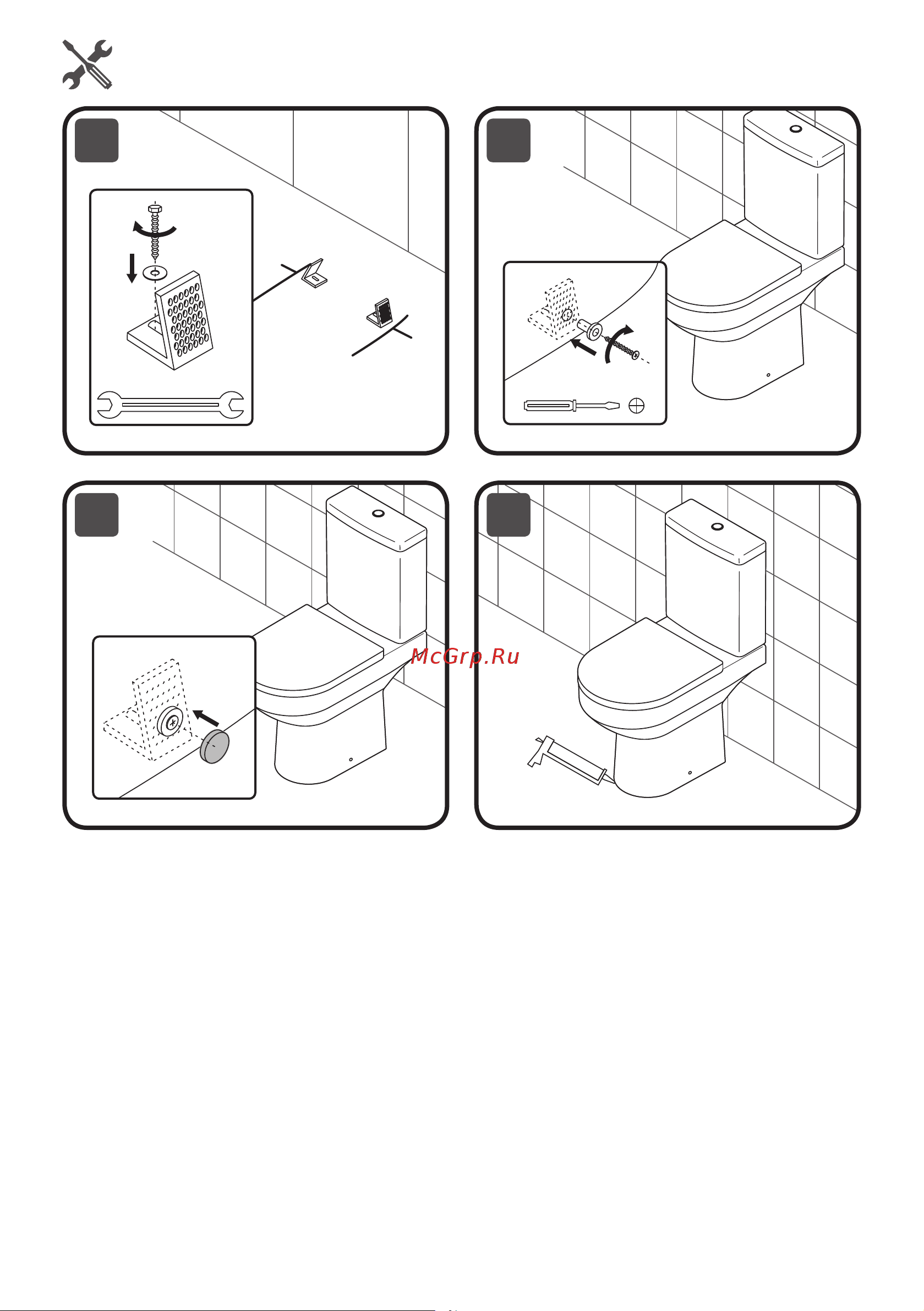 McGrp.Ru