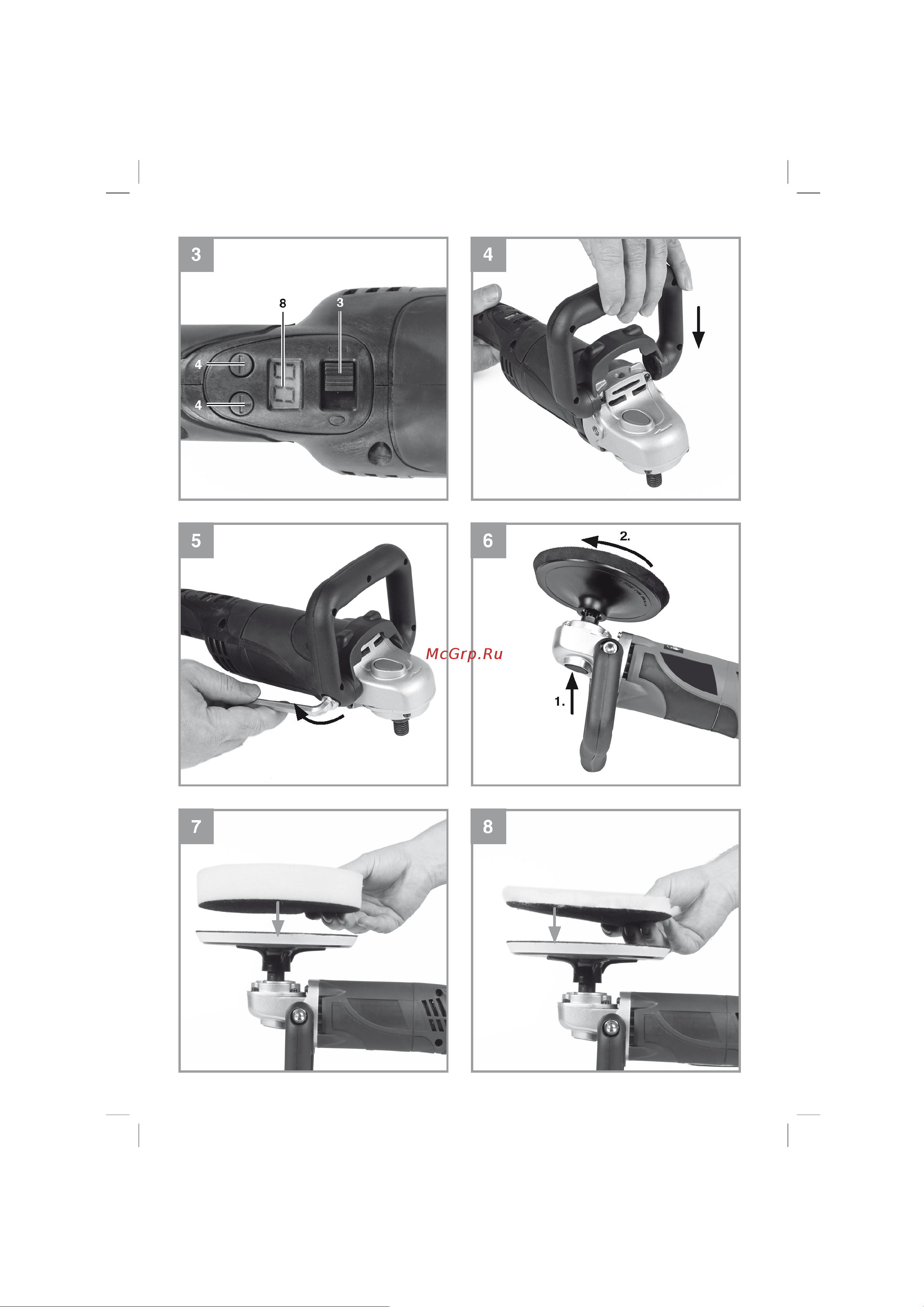 3

8

3

4

4

4

5

McGrp.Ru

6

2.

1.

7

8