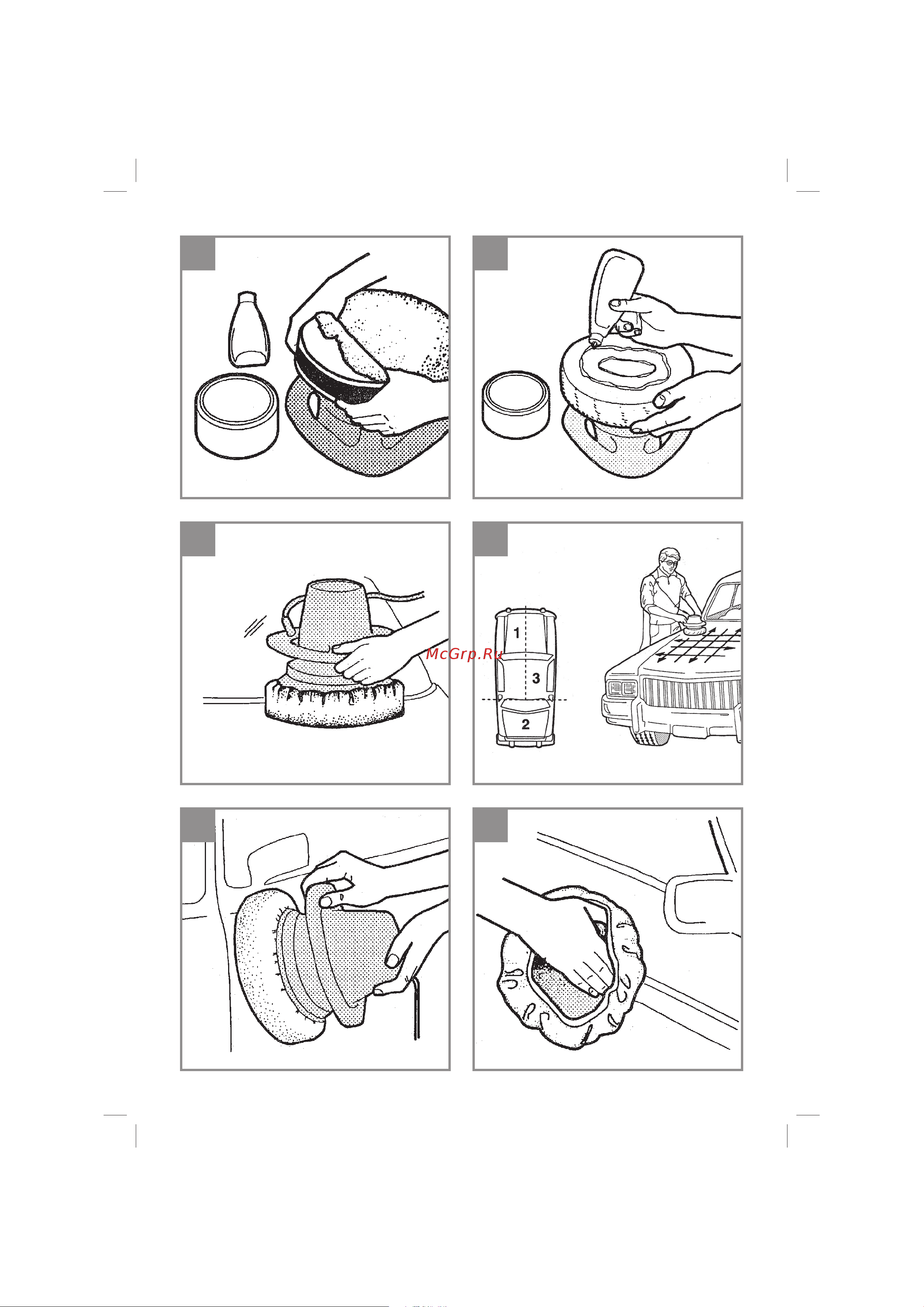 McGrp.Ru

1

3

2