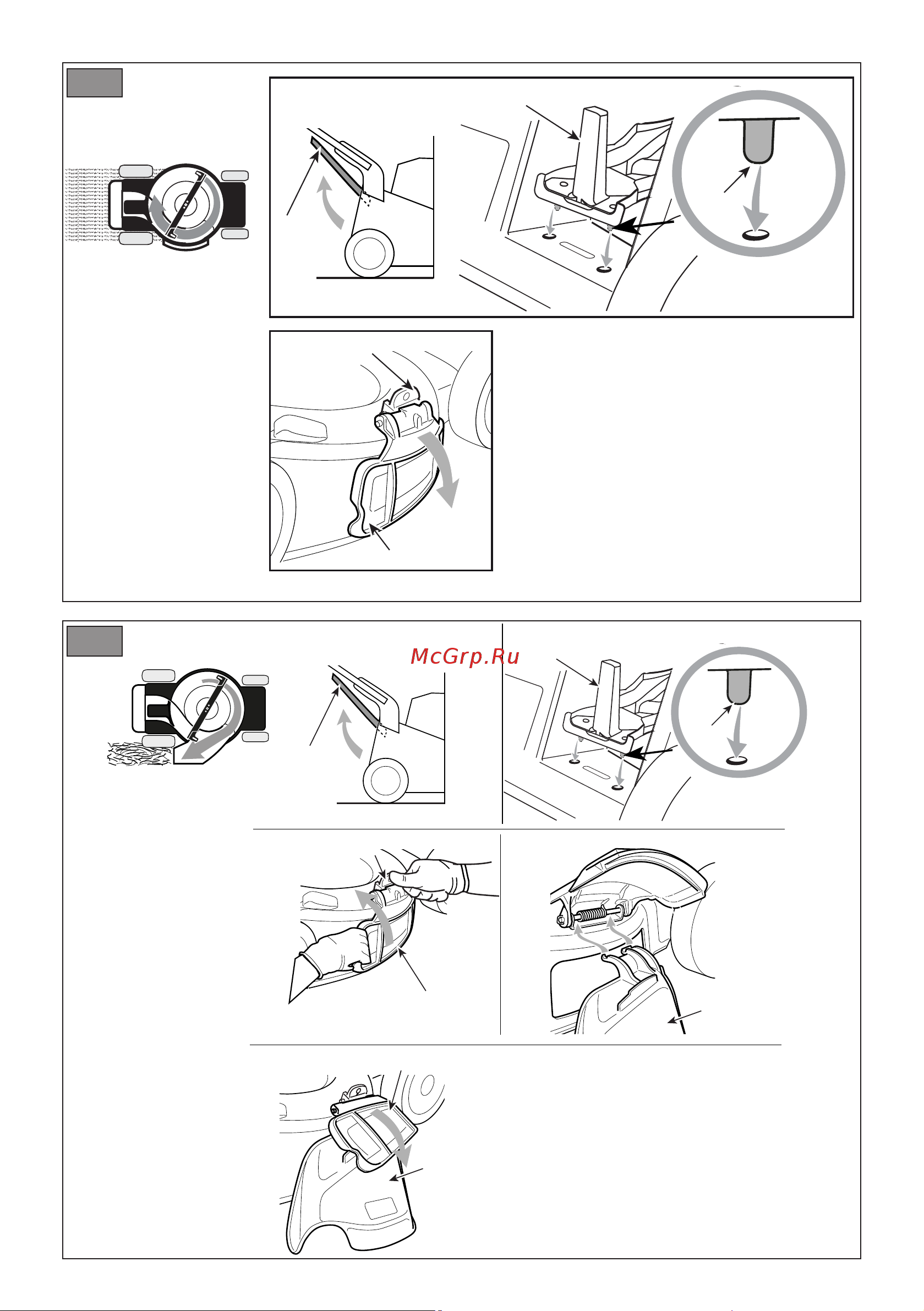 McGrp.Ru