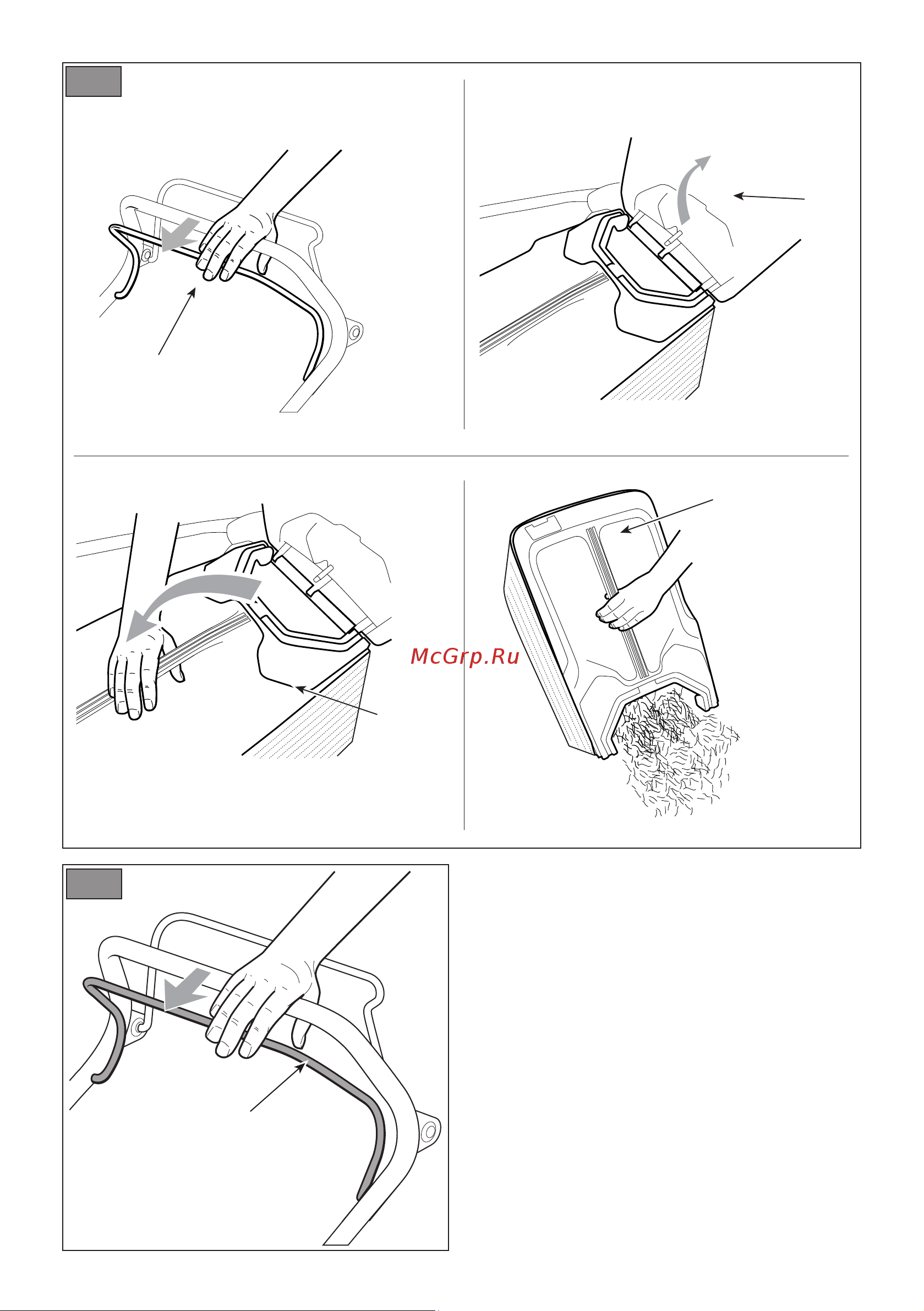 McGrp.Ru