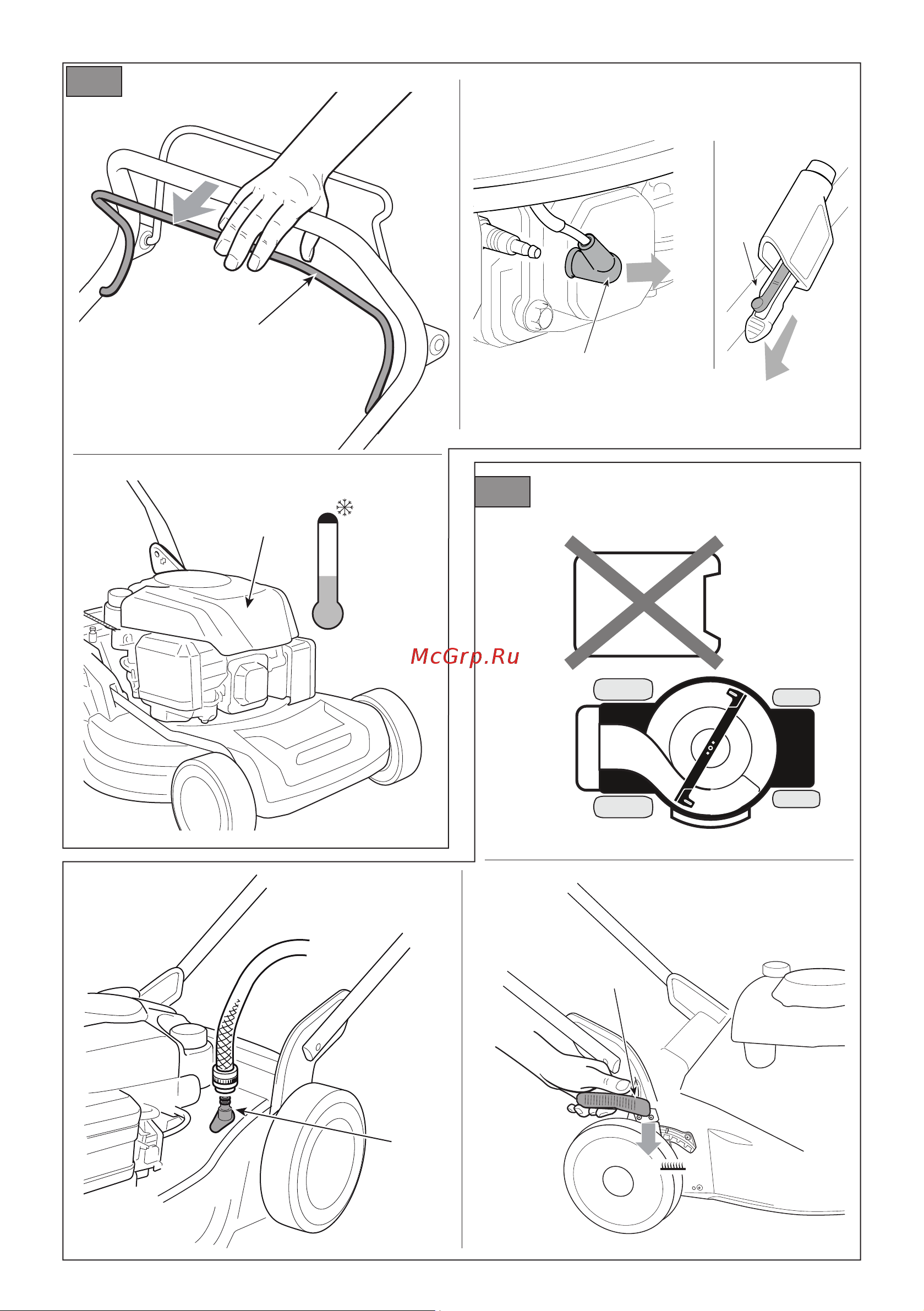 McGrp.Ru