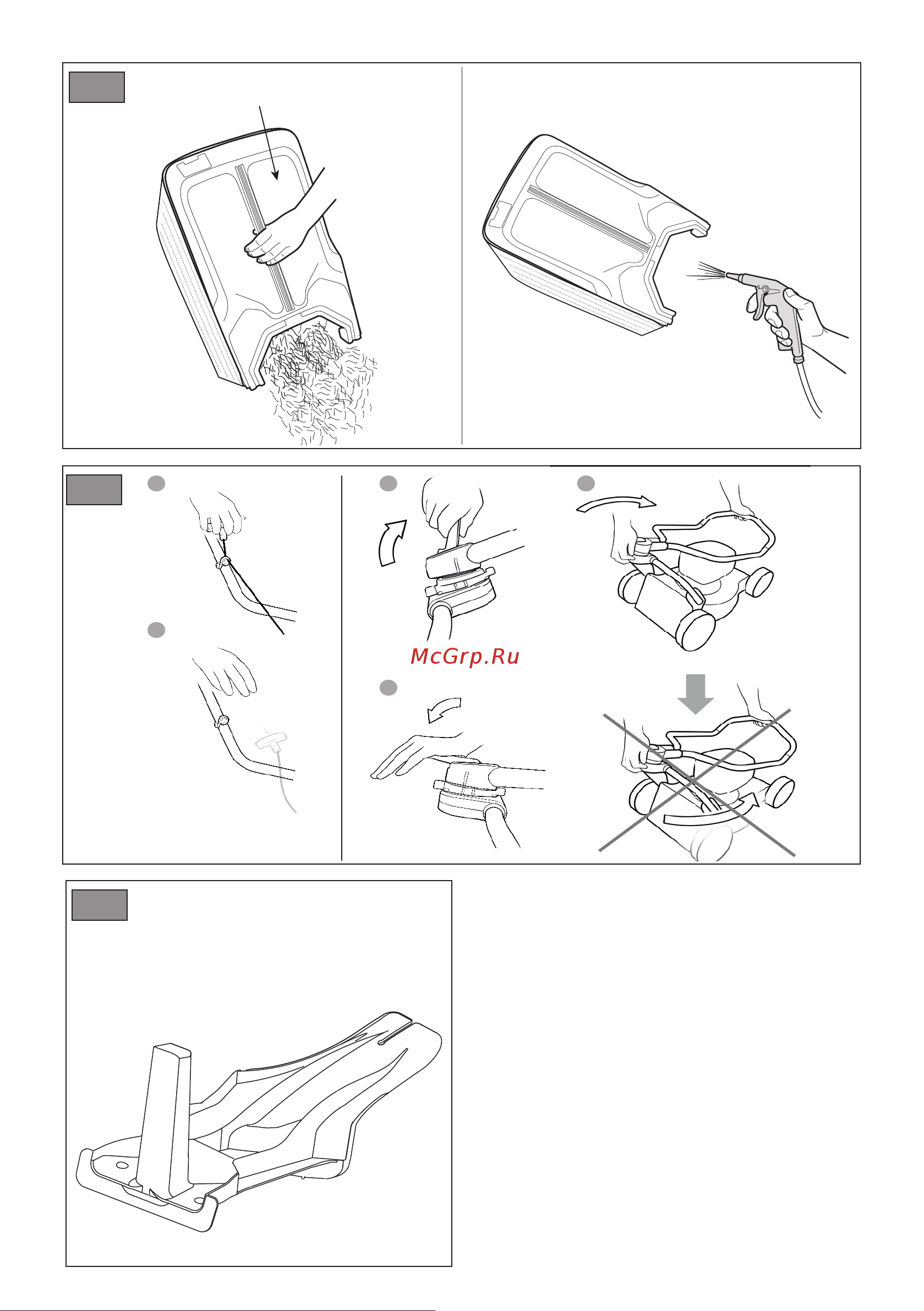 McGrp.Ru