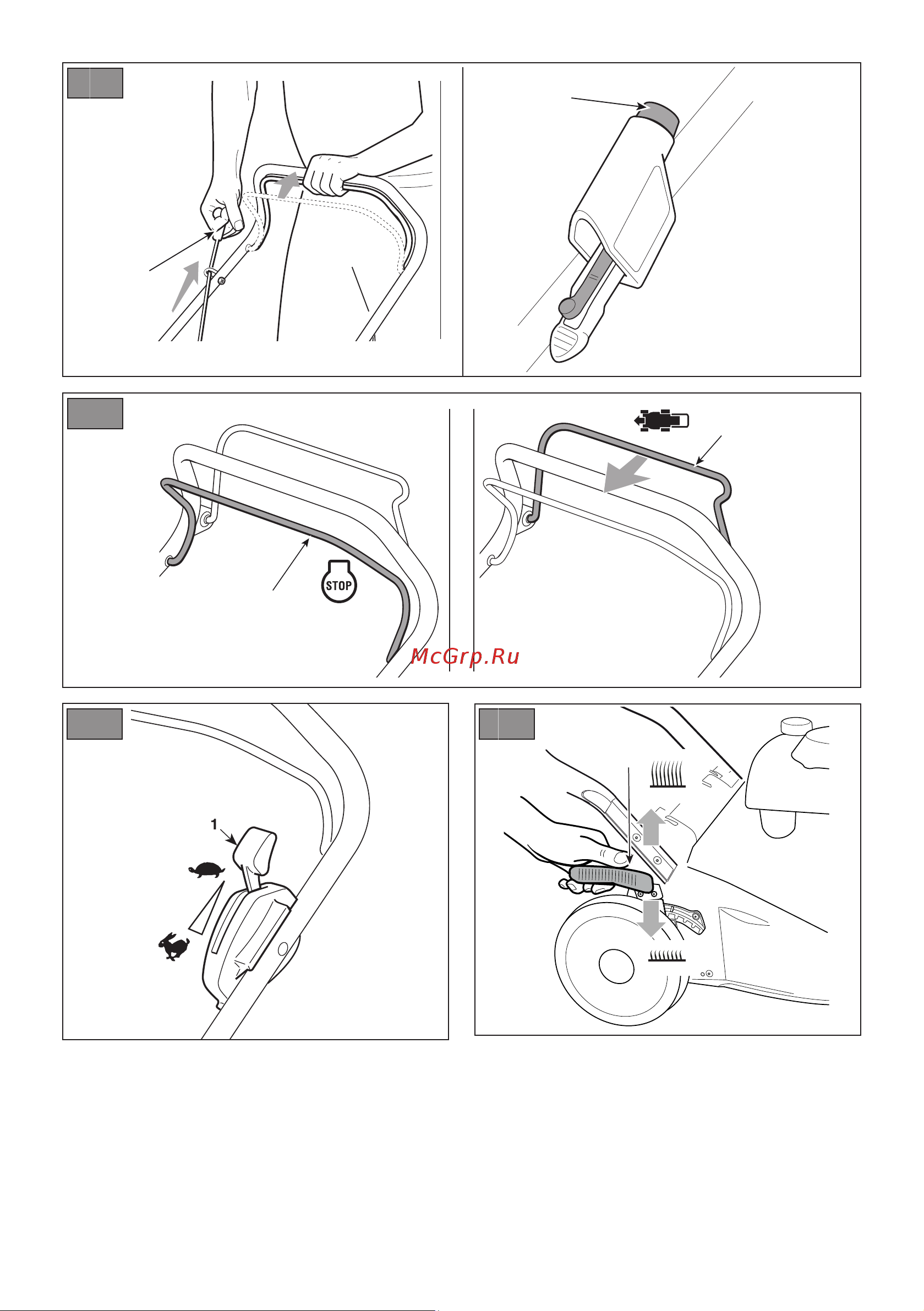 STOP

McGrp.Ru

1