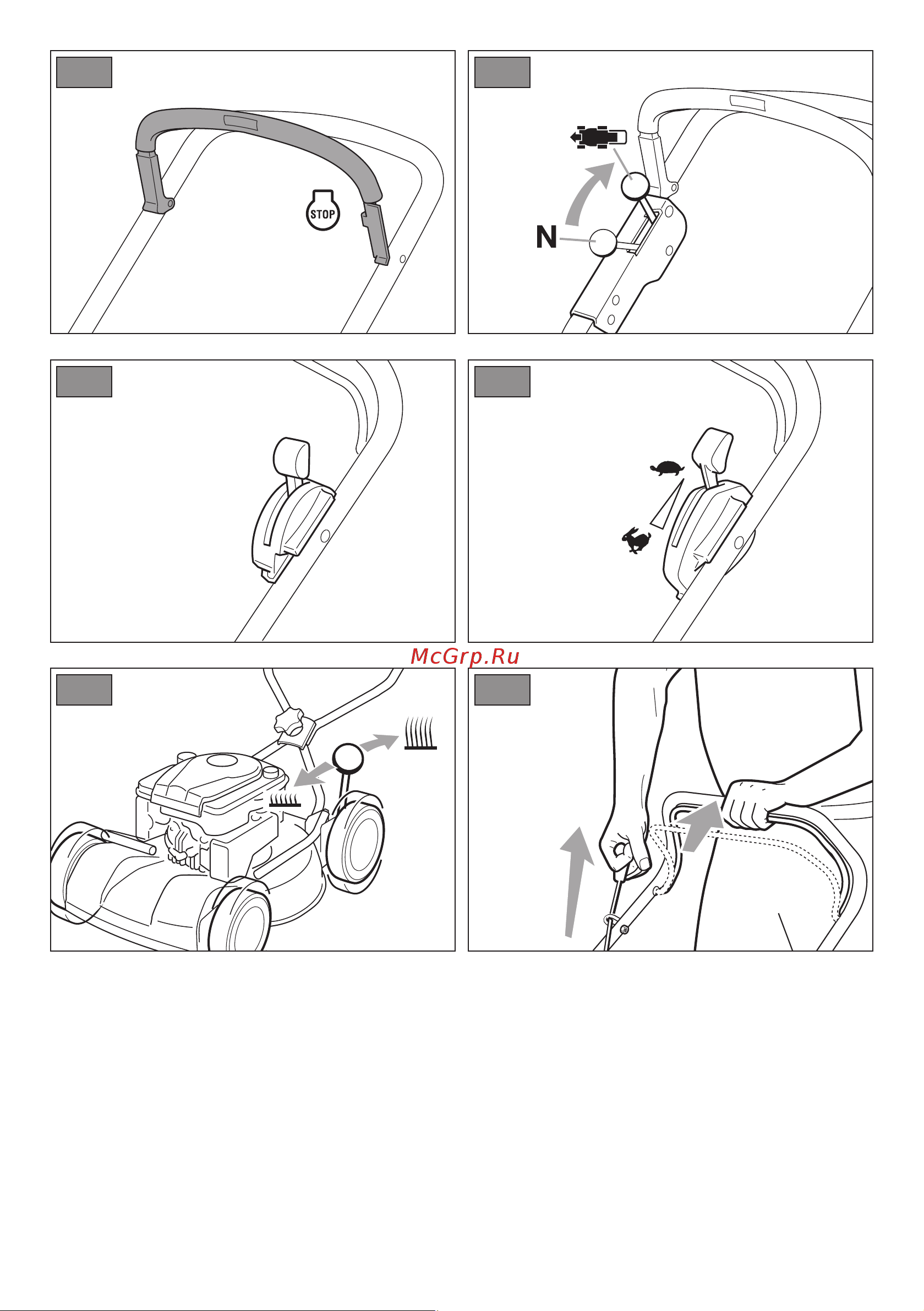 STOP

N

McGrp.Ru