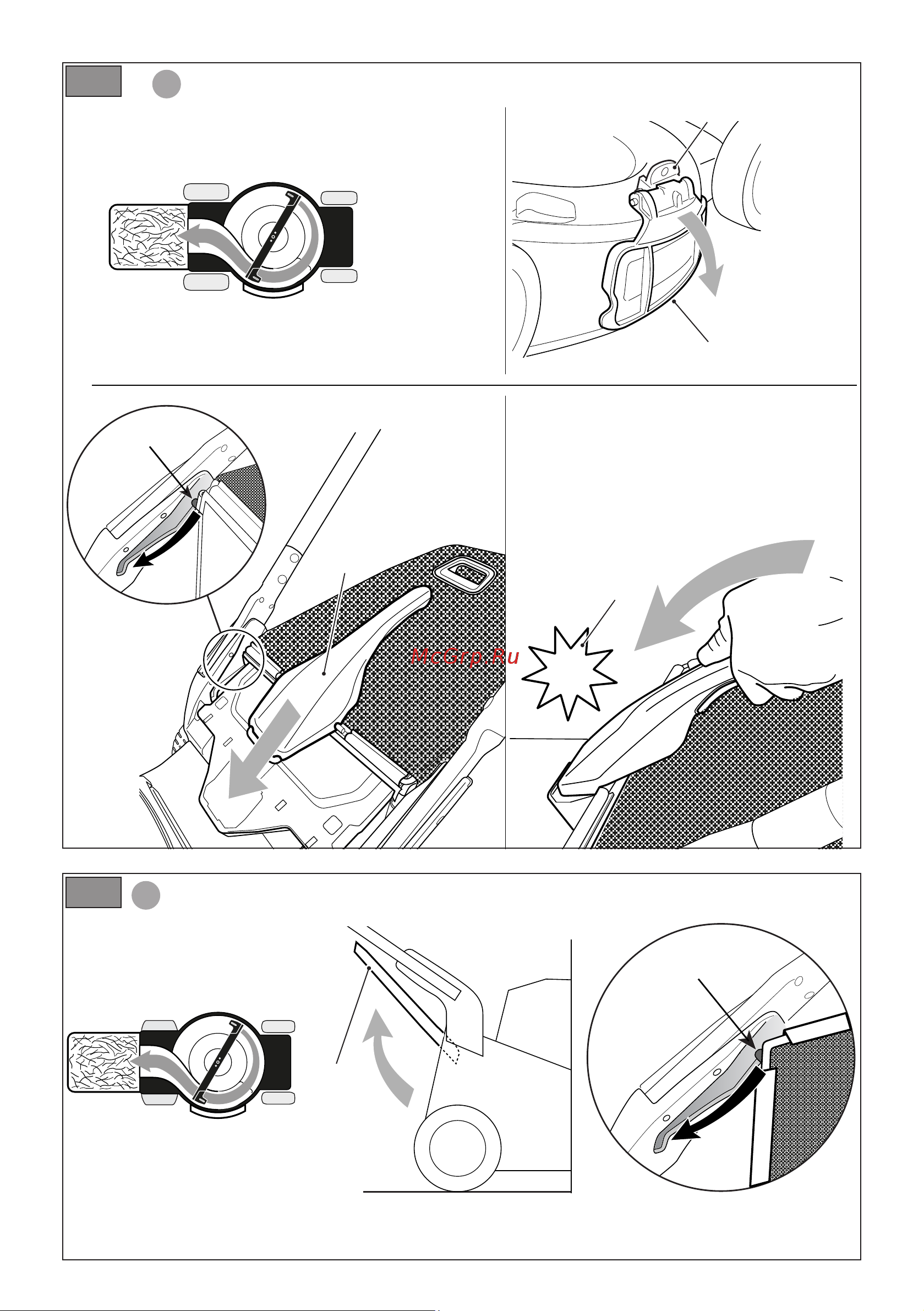 McGrp.Ru