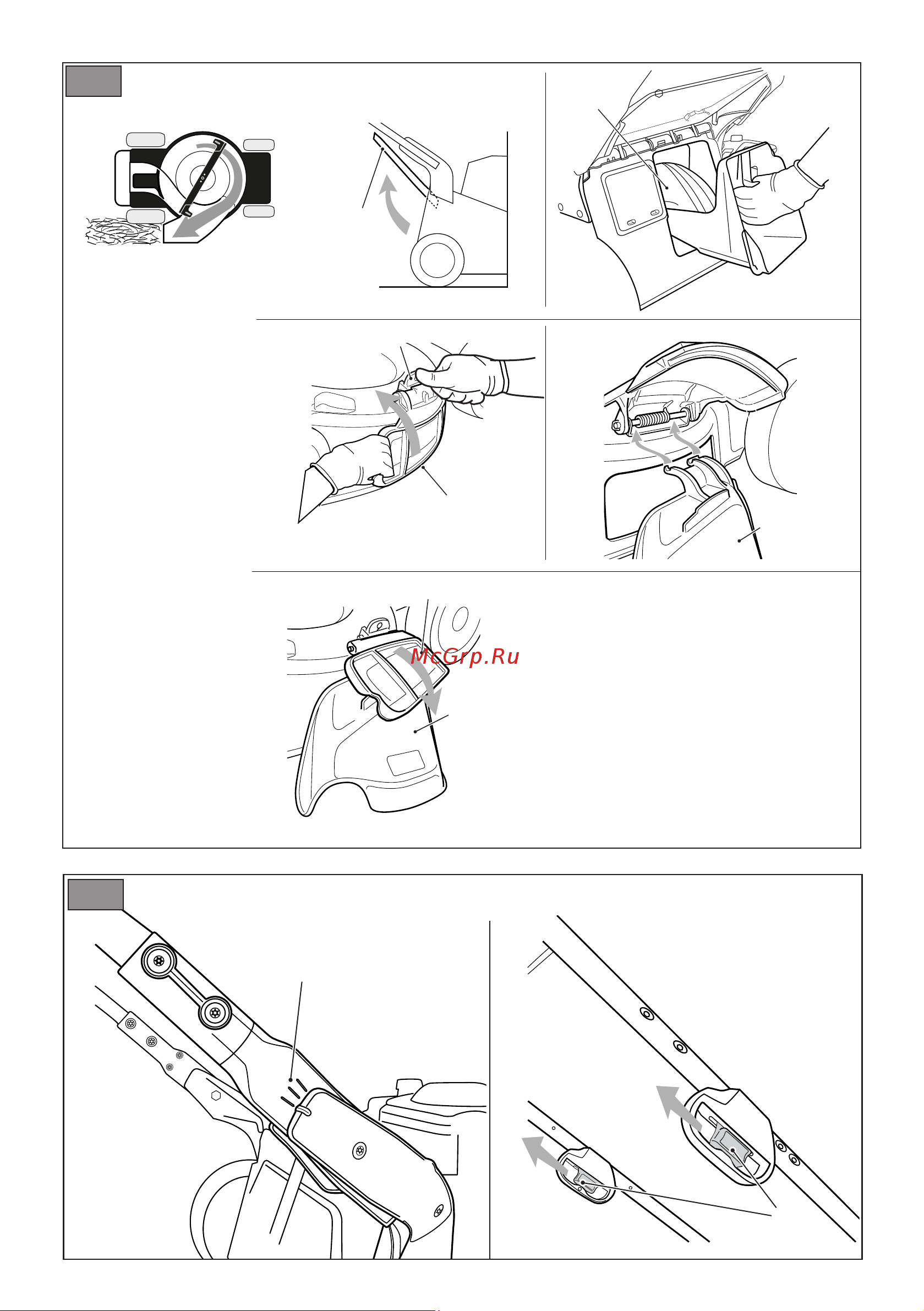 McGrp.Ru