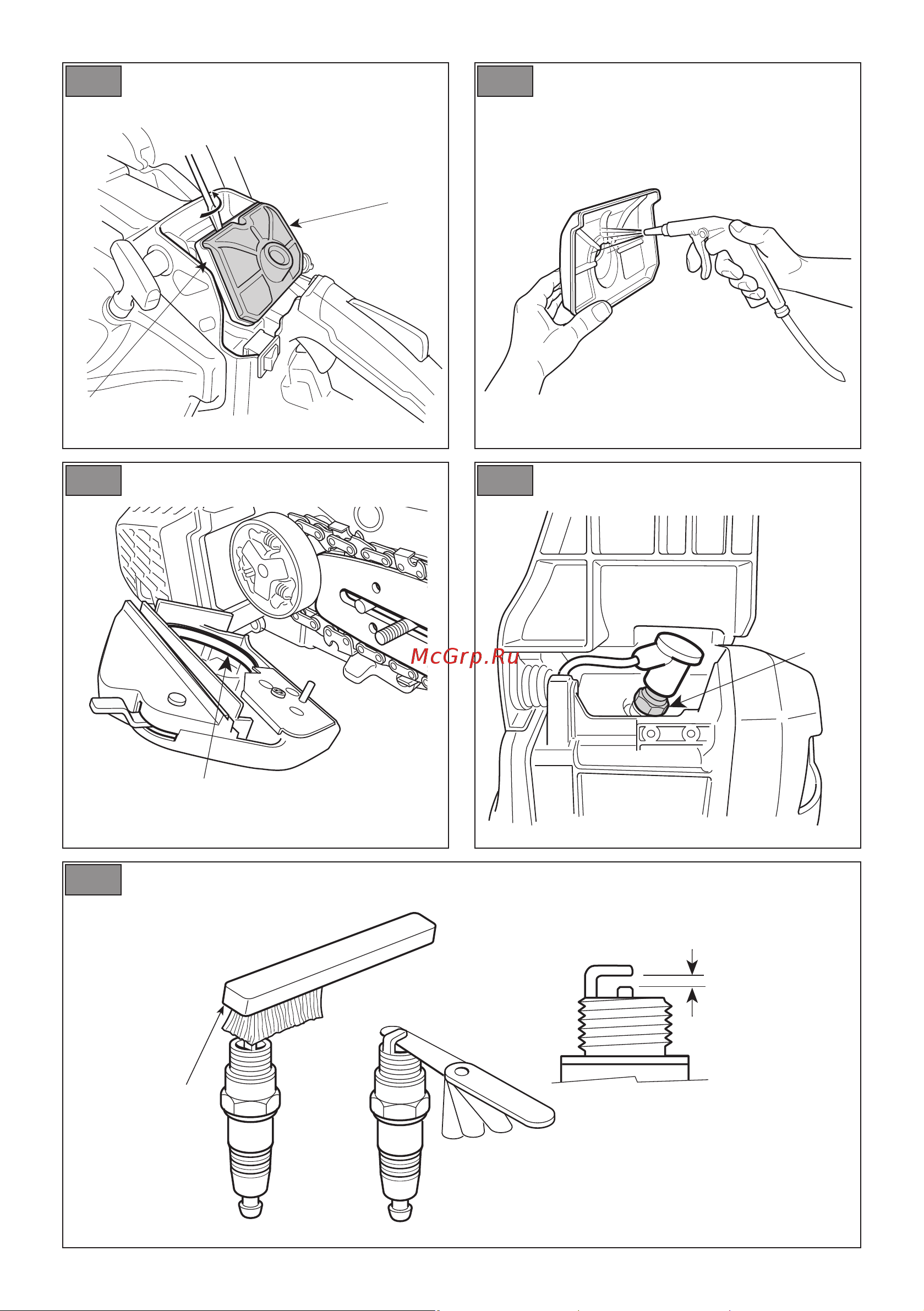 McGrp.Ru