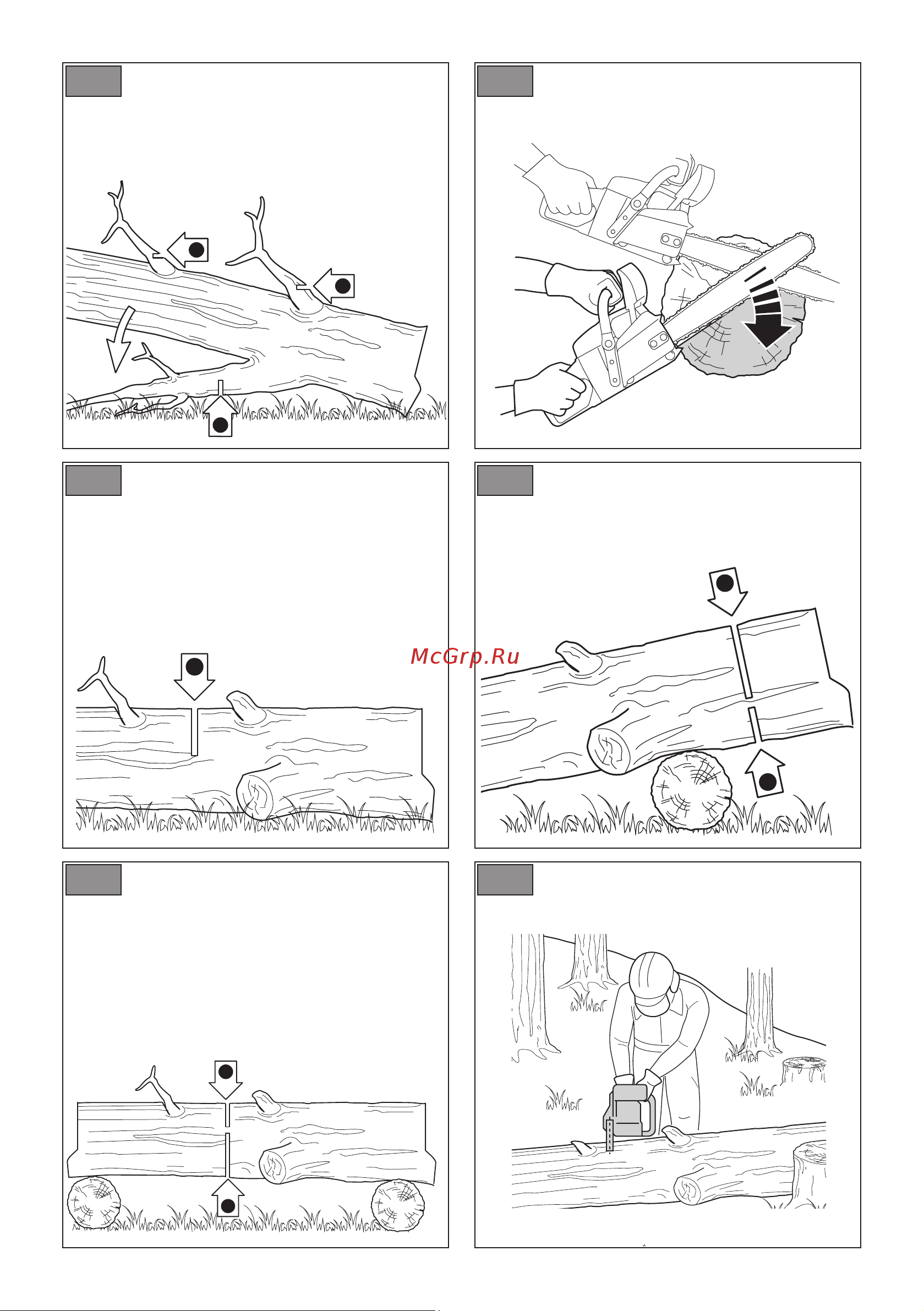 McGrp.Ru