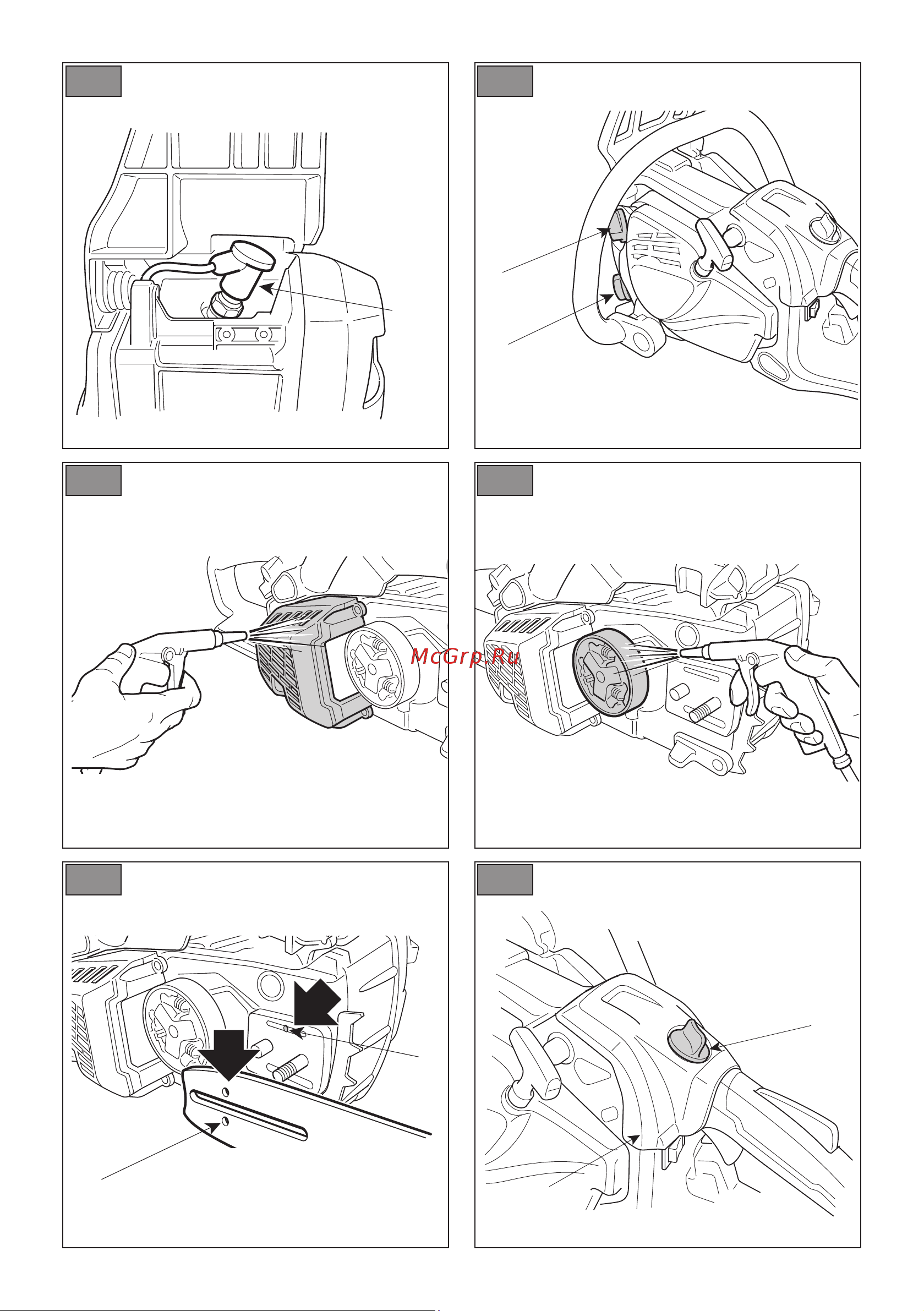 McGrp.Ru