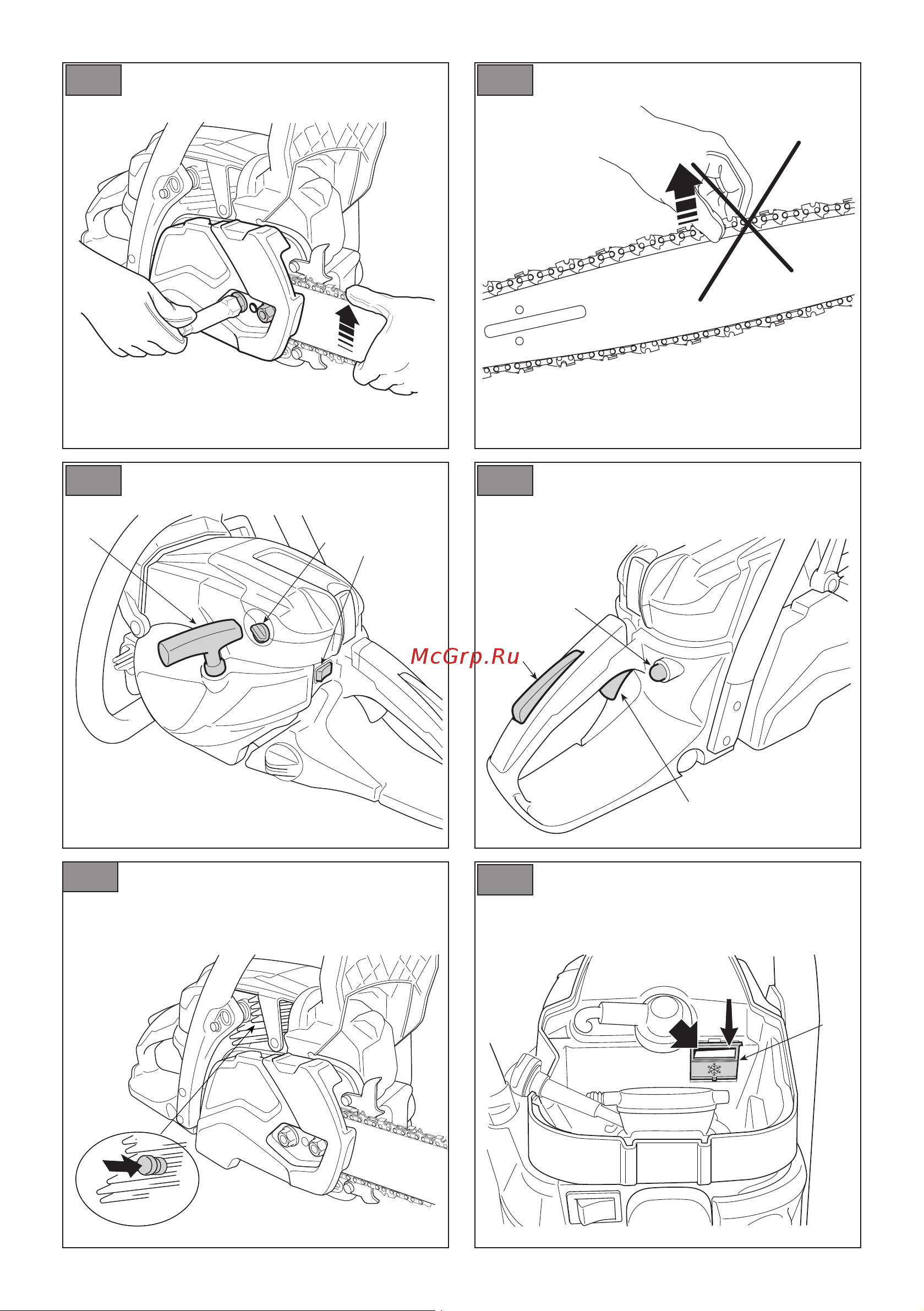 McGrp.Ru