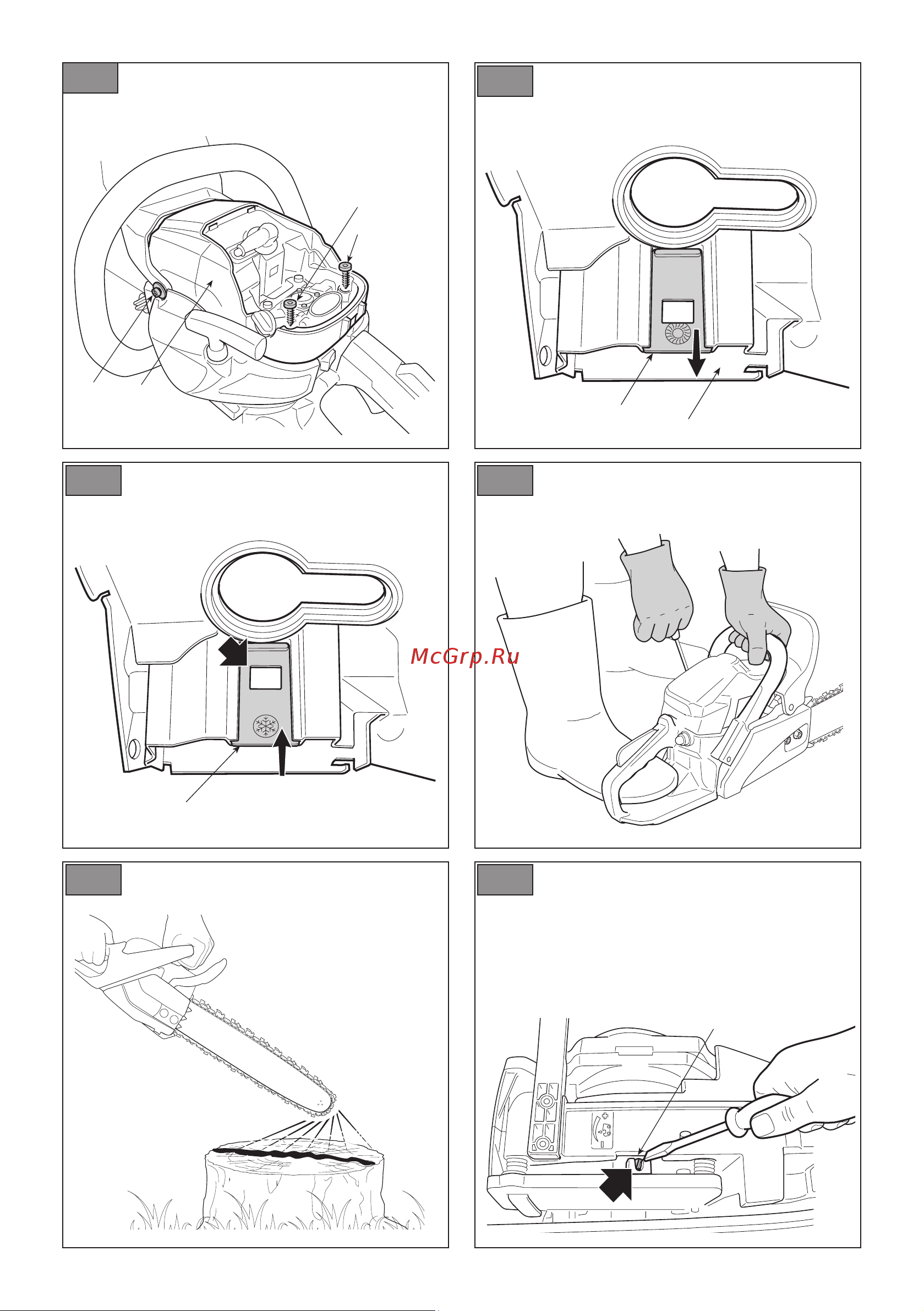 McGrp.Ru