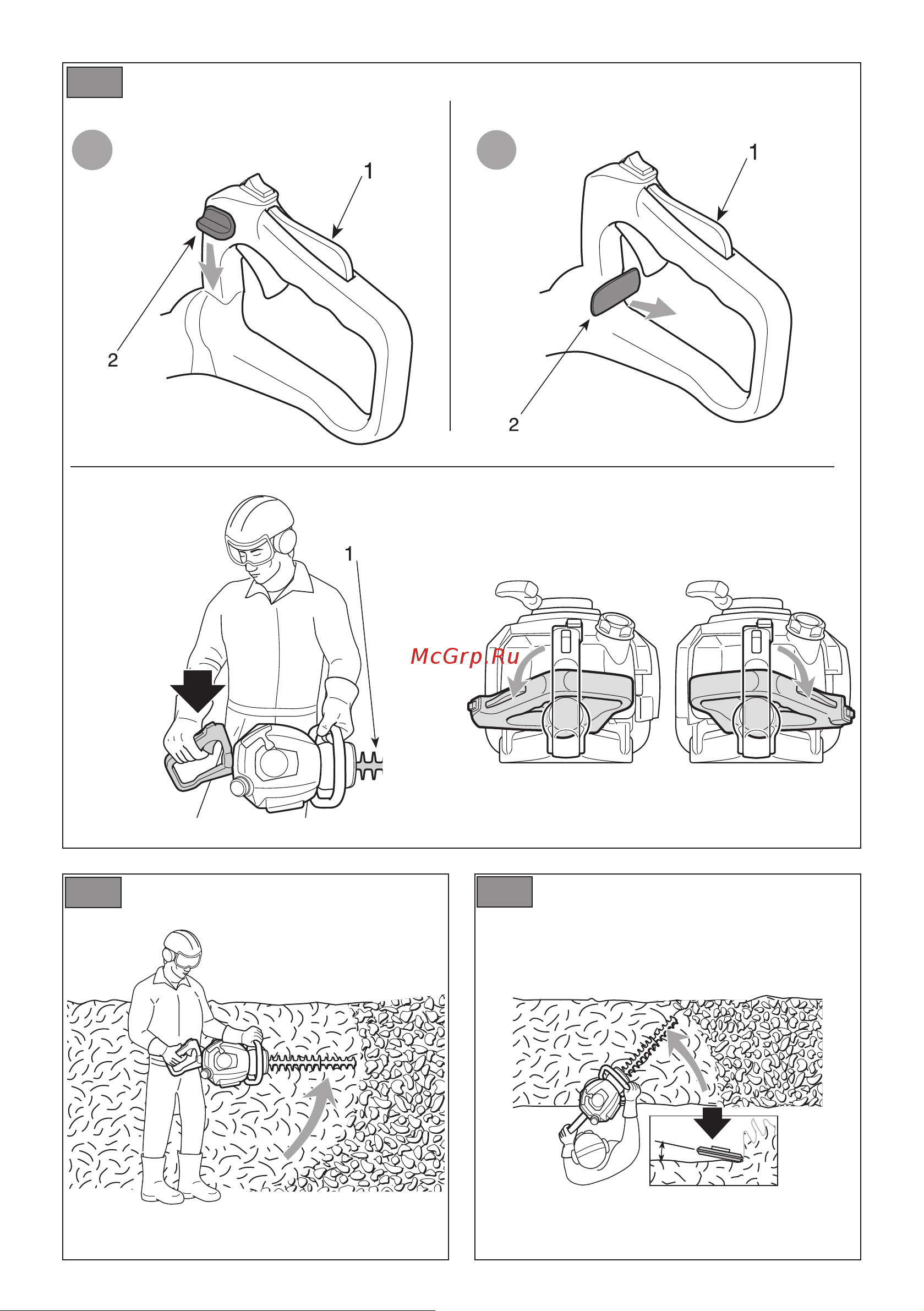 1

2

1

2

1

McGrp.Ru